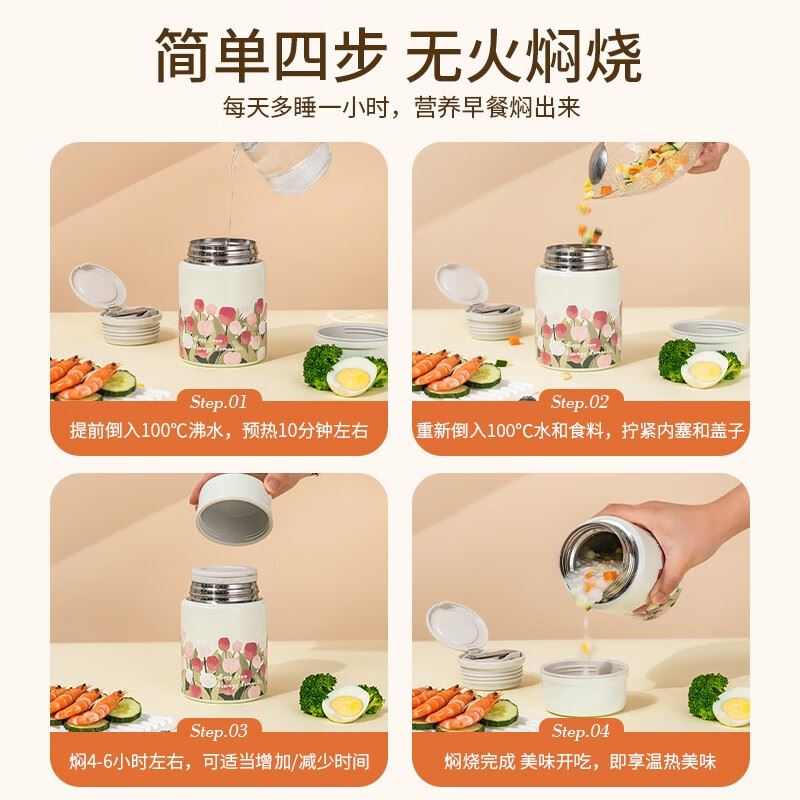 简单四步 无火焖烧

每天多睡一小时，营养早餐焖出来

Step.01

提前倒入100°C沸水，预热10分钟左右

Step.02

重新倒入100°C水和食料，拧紧内塞和盖子

Step.03

焖4-6小时左右，可适当增加/减少时间

Step.04

焖烧完成 美味开吃，即享温热美味