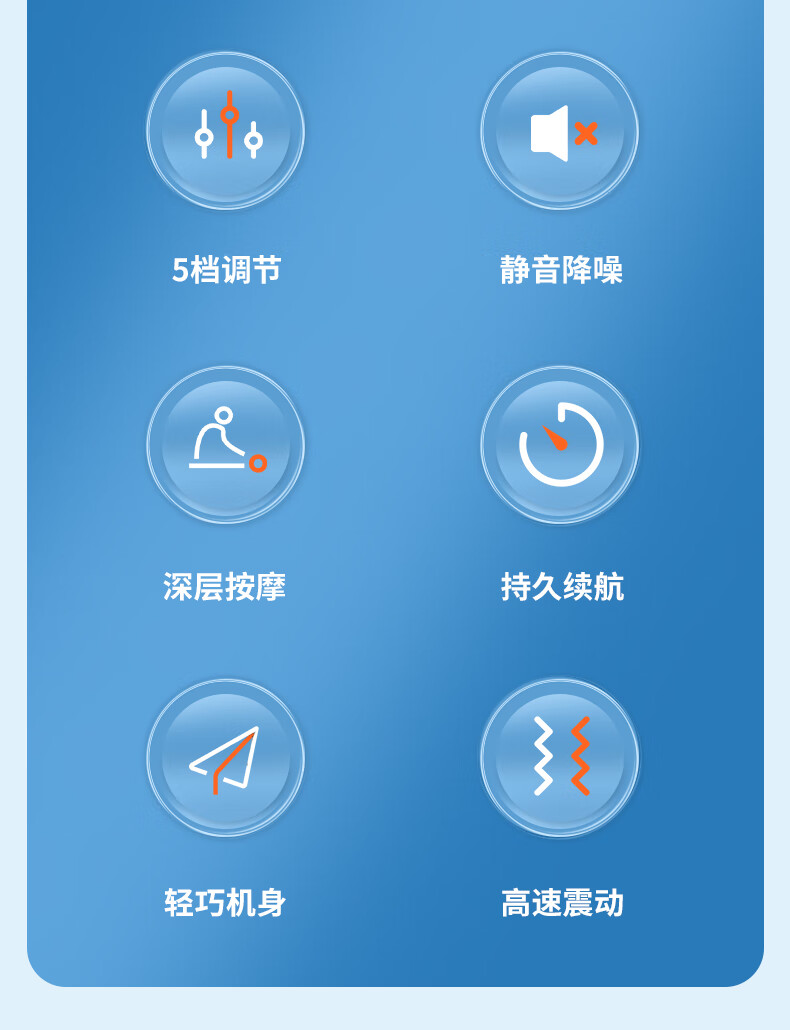 5档调节

静音降噪

深层按摩

持久续航

轻巧机身

高速震动