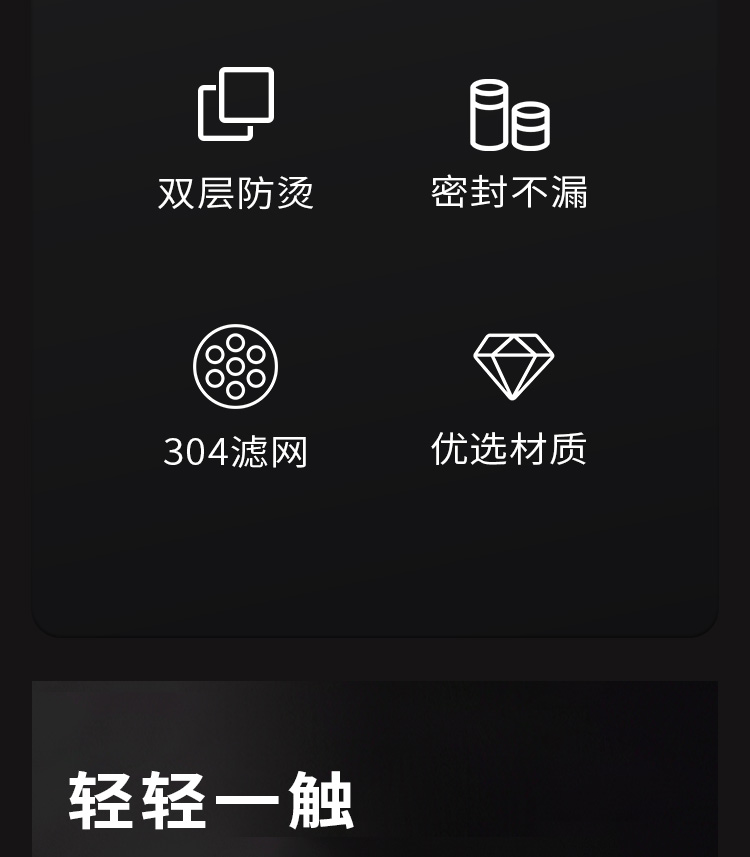 双层防烫

密封不漏

304滤网

优选材质

轻轻一触