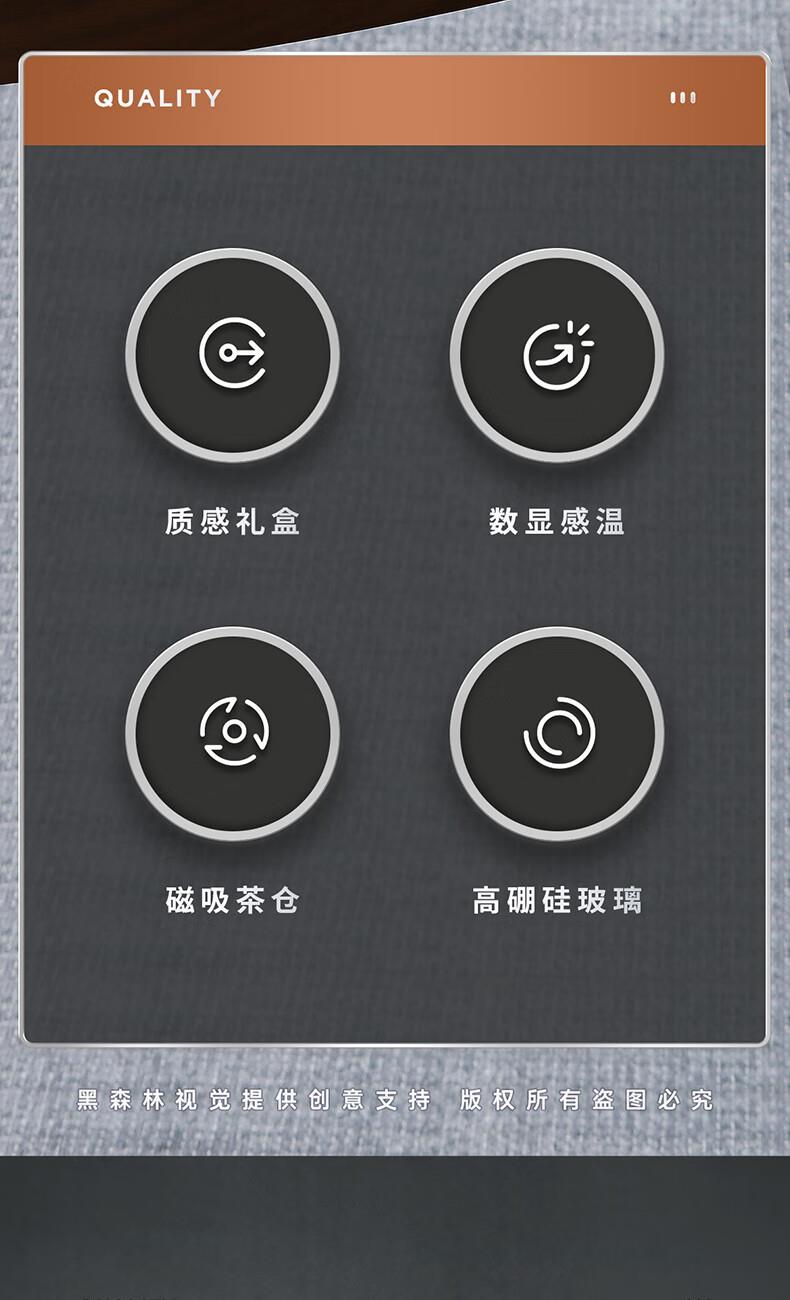 QUALITY

质感礼盒

数显感温

磁吸茶仓

高硼硅玻璃

黑森林视觉提供创意支持 版权所有盗图必究