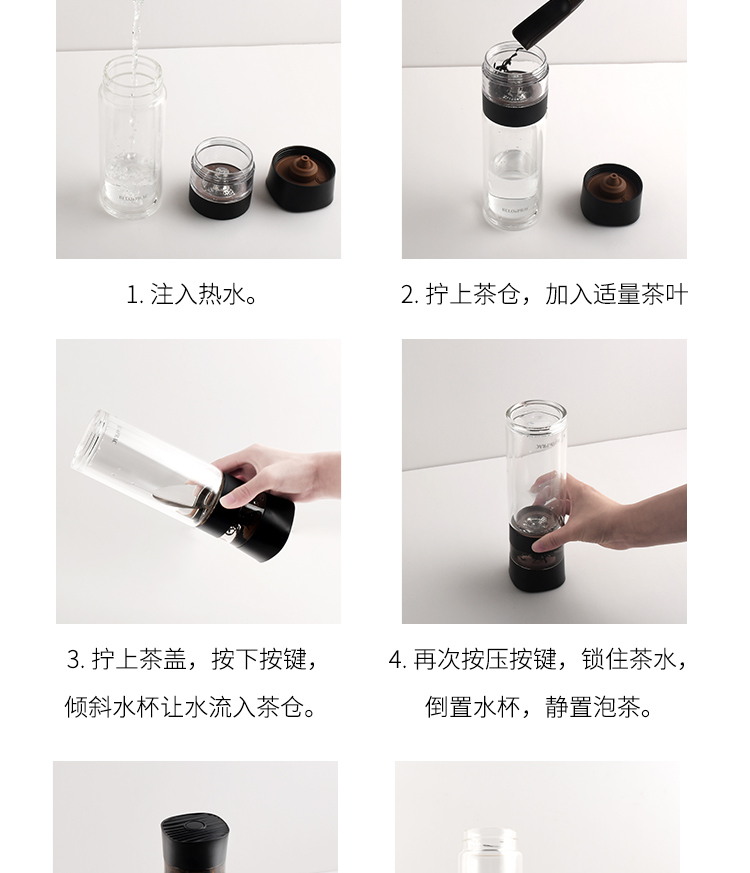 1. 注入热水。

2. 拧上茶仓，加入适量茶叶

3. 拧上茶盖，按下按键，倾斜水杯让水流入茶仓。

4. 再次按压按键，锁住茶水，倒置水杯，静置泡茶。