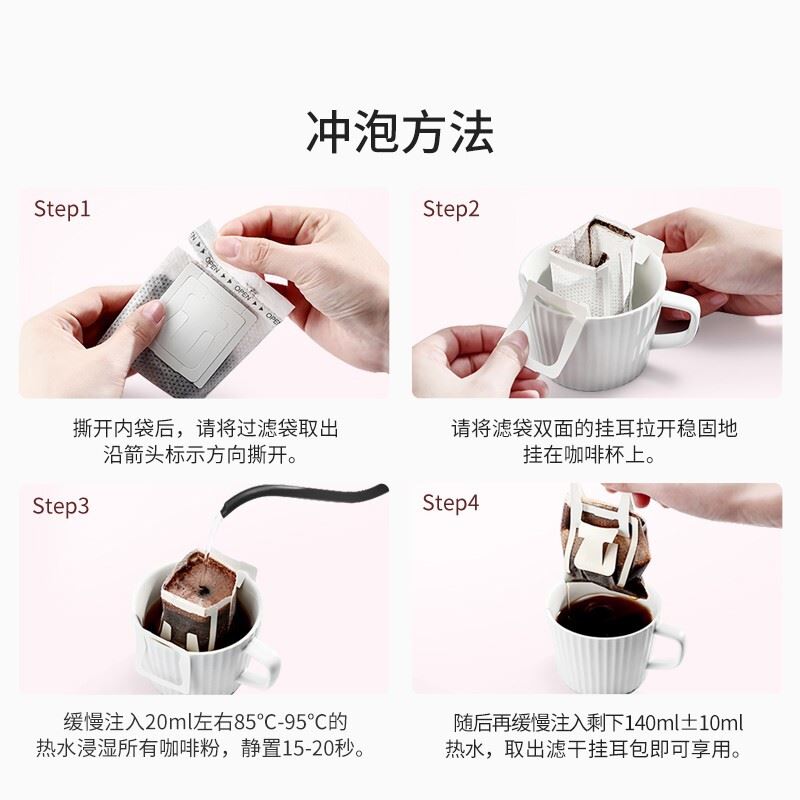 冲泡方法

Step1

OPEN OPEN OPEN

撕开内袋后，请将过滤袋取出沿箭头标示方向撕开。

Step2

请将滤袋双面的挂耳拉开稳固地挂在咖啡杯上。

Step3

缓慢注入20ml左右85°C-95°C的热水浸湿所有咖啡粉，静置15-20秒。

Step4

随后再缓慢注入剩下140ml±10ml热水，取出滤干挂耳包即可享用。