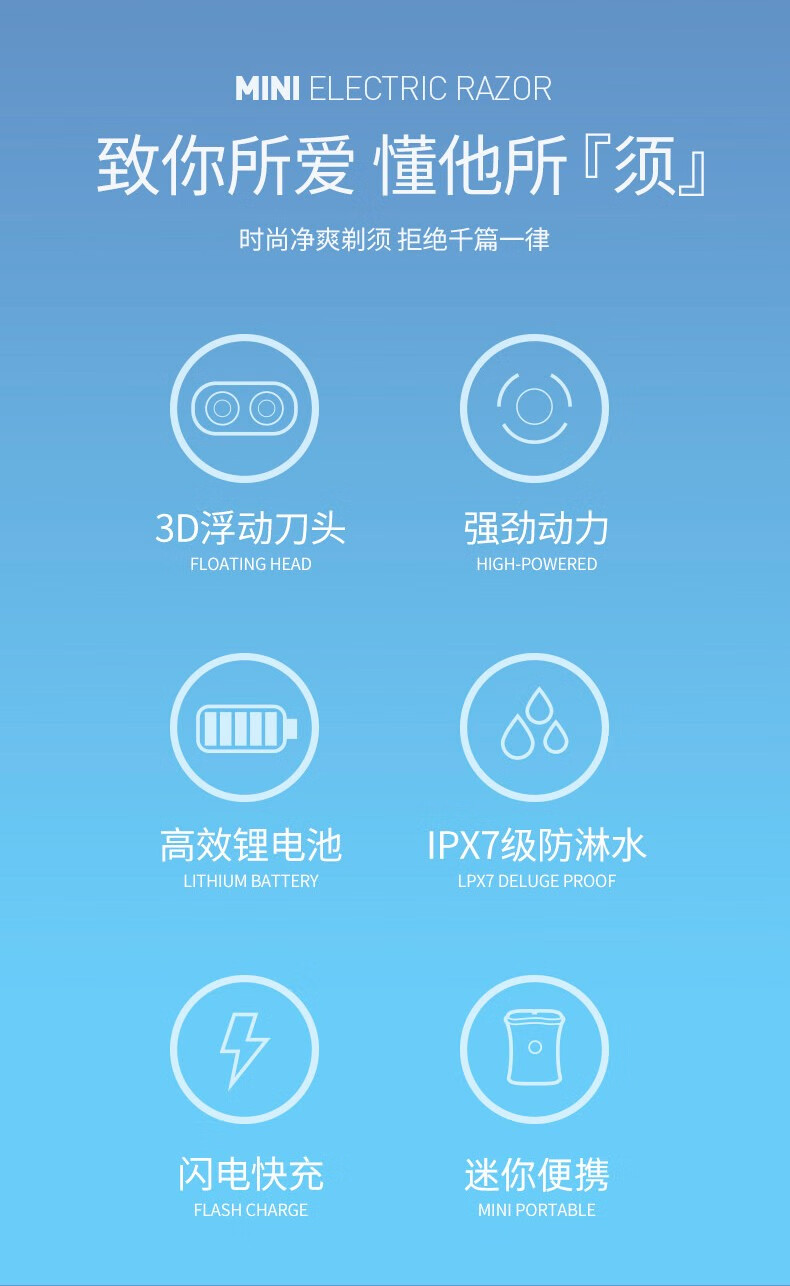 MINI ELECTRIC RAZOR

致你所爱 懂他所『须』

时尚净爽剃须 拒绝千篇一律

3D浮动刀头
FLOATING HEAD

强劲动力
HIGH-POWERED

高效锂电池
LITHIUM BATTERY

IPX7级防淋水
LPX7 DELUGE PROOF

闪电快充
FLASH CHARGE

迷你便携
MINI PORTABLE