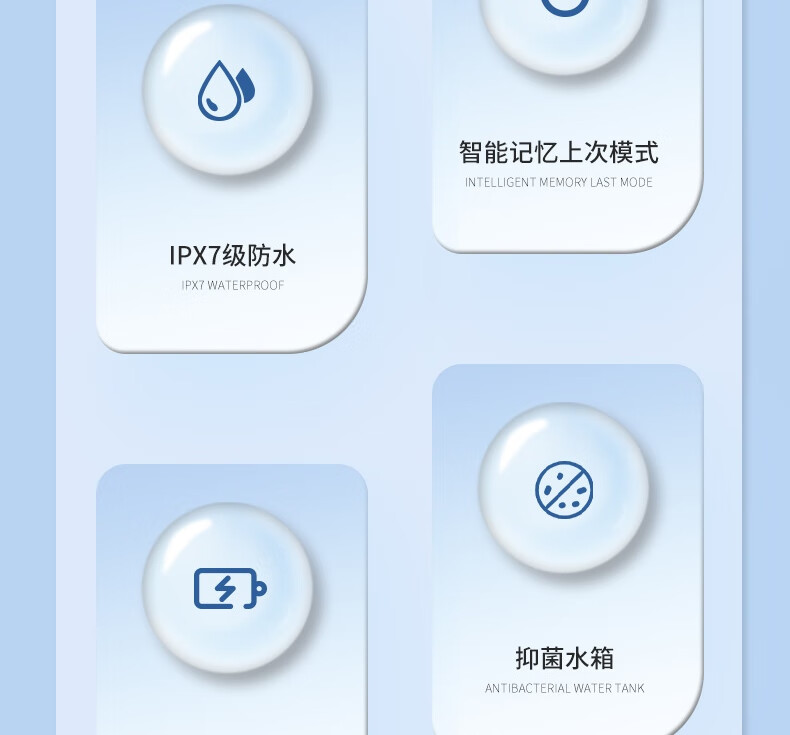 IPX7级防水
IPX7 WATERPROOF

智能记忆上次模式
INTELLIGENT MEMORY LAST MODE

抑菌水箱
ANTIBACTERIAL WATER TANK