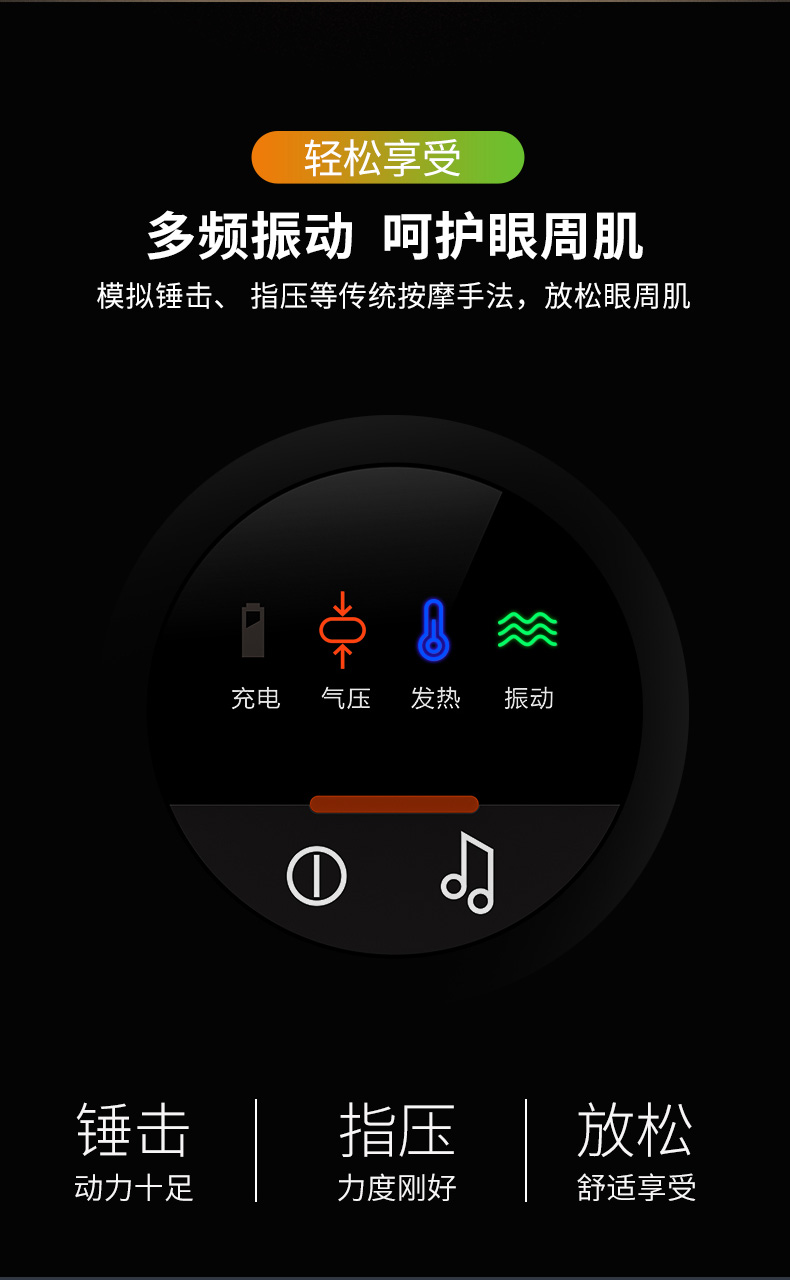 轻松享受

多频振动 呵护眼周肌

模拟锤击、 指压等传统按摩手法，放松眼周肌

充电 气压 发热 振动

锤击
动力十足

指压
力度刚好

放松
舒适享受