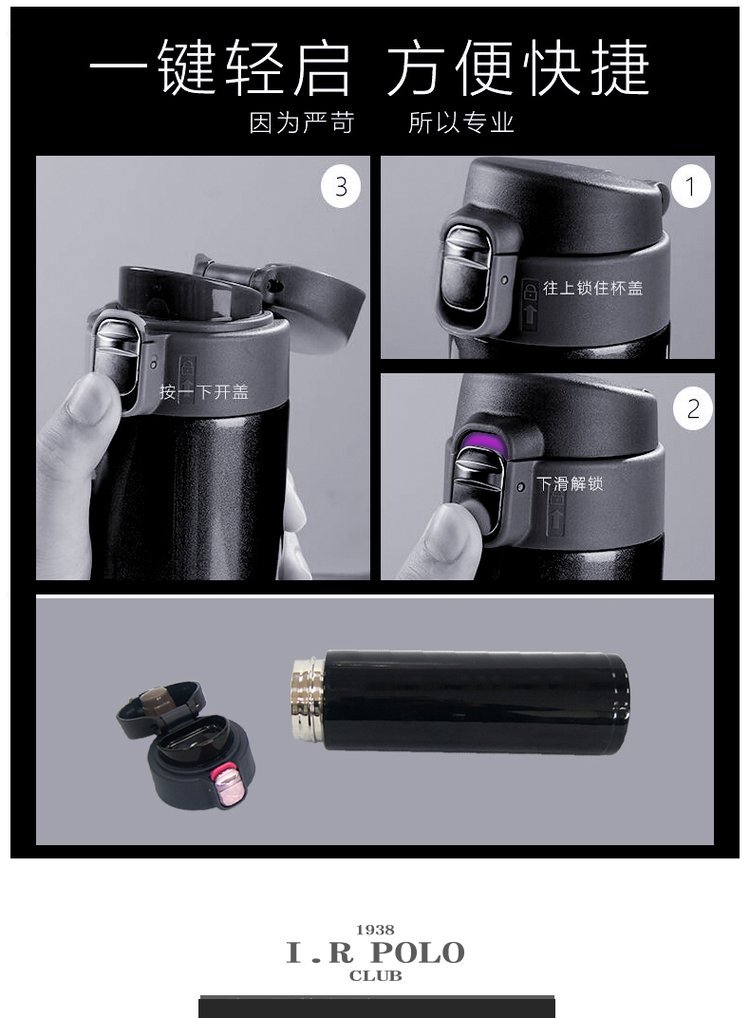 一键轻启 方便快捷
因为严苛 所以专业

3
按一下开盖

1
往上锁住杯盖

2
下滑解锁

1938
I.R POLO
CLUB