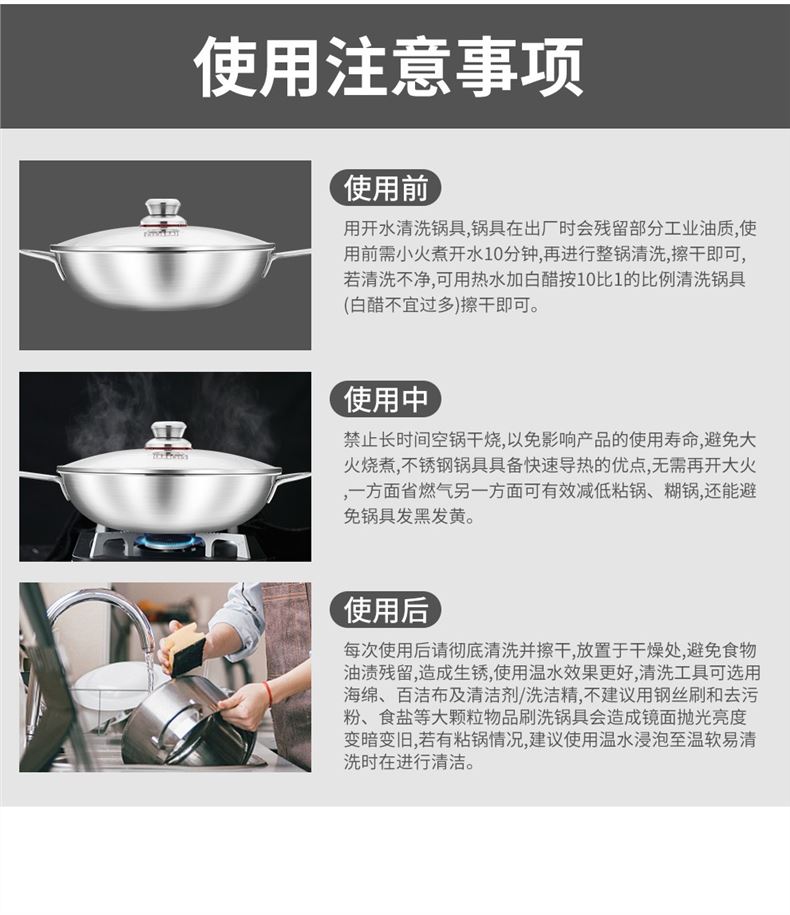 使用注意事项

使用前

用开水清洗锅具,锅具在出厂时会残留部分工业油质,使用前需小火煮开水10分钟,再进行整锅清洗,擦干即可,若清洗不净,可用热水加白醋按10比1的比例清洗锅具(白醋不宜过多)擦干即可。

使用中

禁止长时间空锅干烧,以免影响产品的使用寿命,避免大火烧煮,不锈钢锅具具备快速导热的优点,无需再开大火,一方面省燃气另一方面可有效减低粘锅、糊锅,还能避免锅具发黑发黄。

使用后

每次使用后请彻底清洗并擦干,放置于干燥处,避免食物油渍残留,造成生锈,使用温水效果更好,清洗工具可选用海绵、百洁布及清洁剂/洗洁精,不建议用钢丝刷和去污粉、食盐等大颗粒物品刷洗锅具会造成镜面抛光亮度变暗变旧,若有粘锅情况,建议使用温水浸泡至温软易清洗时在进行清洁。