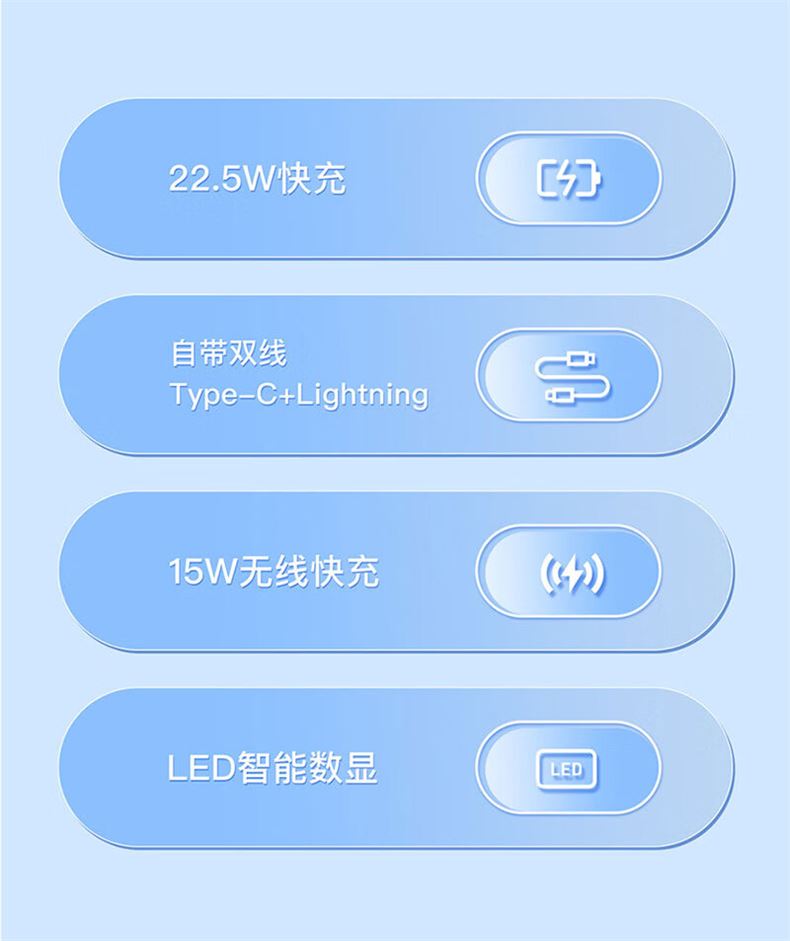 22.5W快充

自带双线
Type-C+Lightning

15W无线快充

LED智能数显

LED