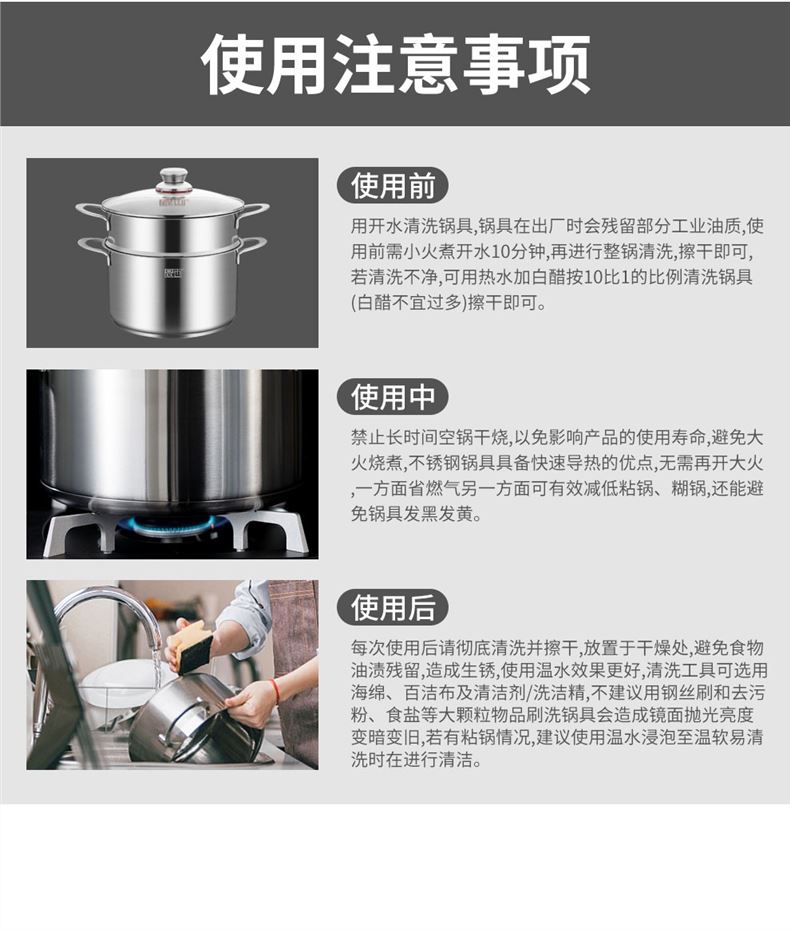 使用注意事项

使用前

用开水清洗锅具,锅具在出厂时会残留部分工业油质,使用前需小火煮开水10分钟,再进行整锅清洗,擦干即可,若清洗不净,可用热水加白醋按10比1的比例清洗锅具(白醋不宜过多)擦干即可。

使用中

禁止长时间空锅干烧,以免影响产品的使用寿命,避免大火烧煮,不锈钢锅具具备快速导热的优点,无需再开大火,一方面省燃气另一方面可有效减低粘锅、糊锅,还能避免锅具发黑发黄。

使用后

每次使用后请彻底清洗并擦干,放置于干燥处,避免食物油渍残留,造成生锈,使用温水效果更好,清洗工具可选用海绵、百洁布及清洁剂/洗洁精,不建议用钢丝刷和去污粉、食盐等大颗粒物品刷洗锅具会造成镜面抛光亮度变暗变旧,若有粘锅情况,建议使用温水浸泡至温软易清洗时在进行清洁。