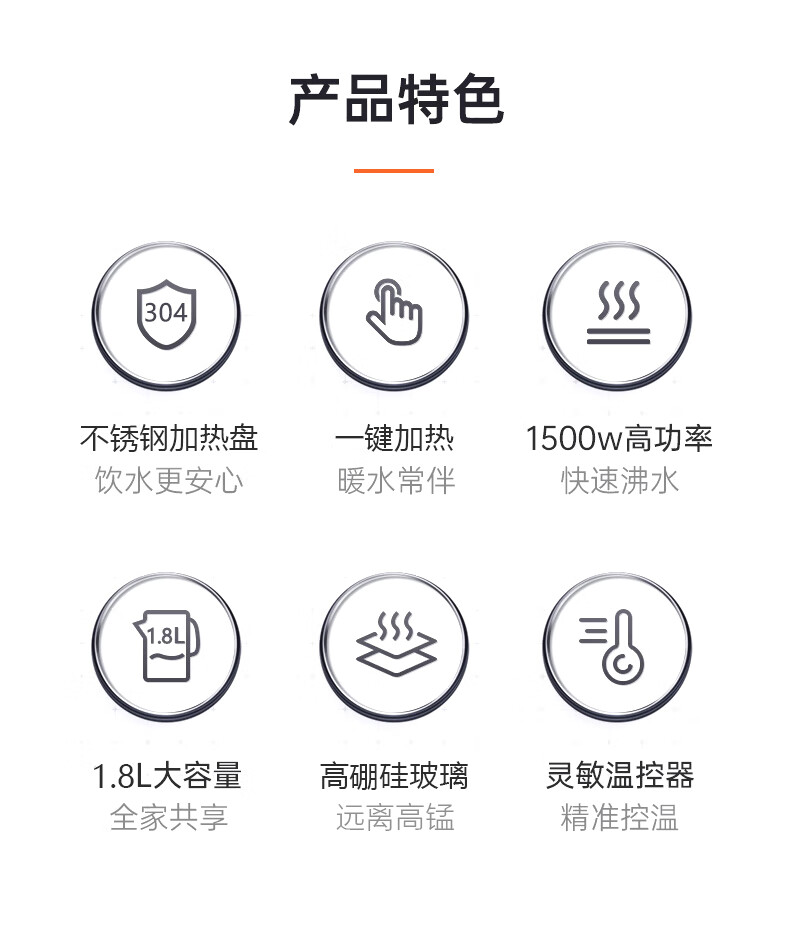 产品特色

304

不锈钢加热盘
饮水更安心

一键加热
暖水常伴

1500w高功率
快速沸水

1.8L

1.8L大容量
全家共享

高硼硅玻璃
远离高锰

灵敏温控器
精准控温