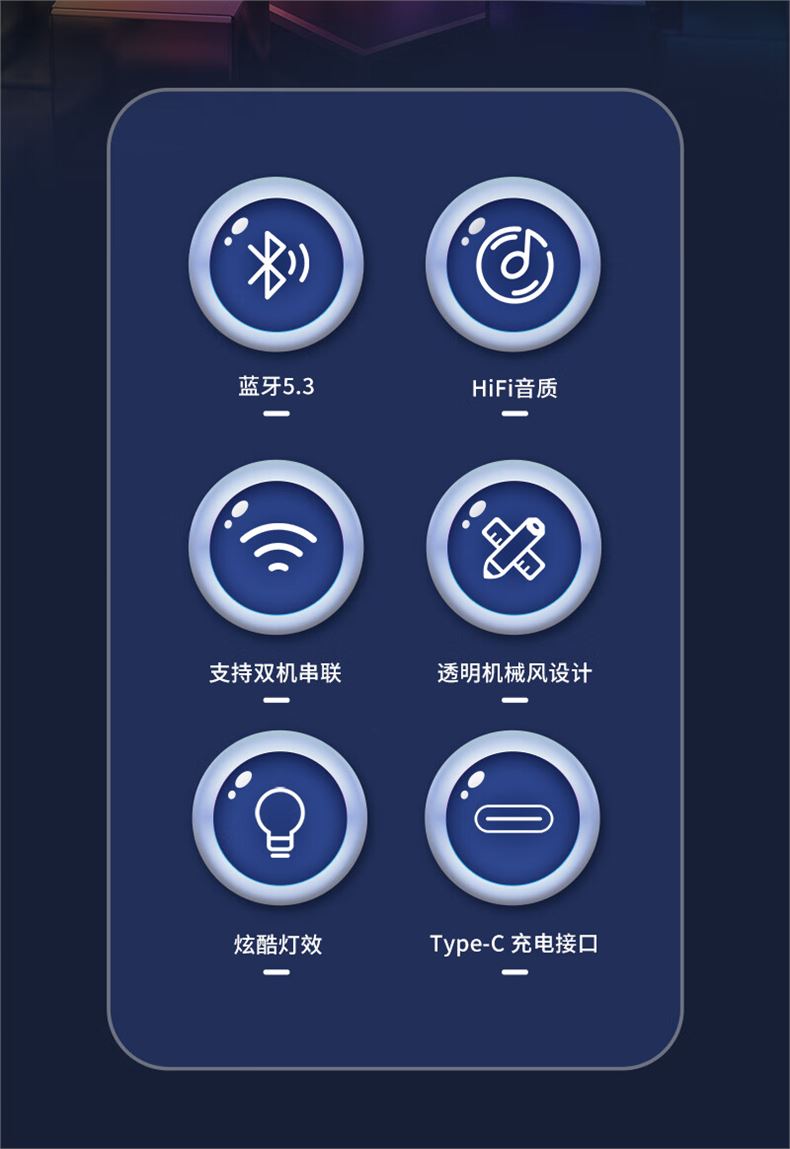 蓝牙5.3

HiFi音质

支持双机串联

透明机械风设计

炫酷灯效

Type-C充电接口