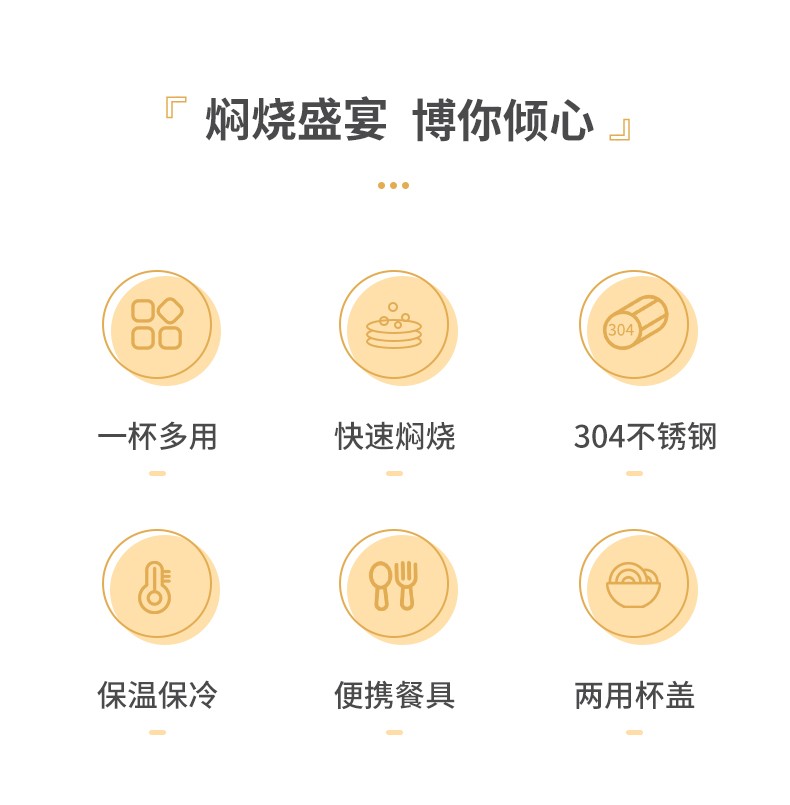 『 焖烧盛宴 博你倾心 』

304

一杯多用

快速焖烧

304不锈钢

保温保冷

便携餐具

两用杯盖