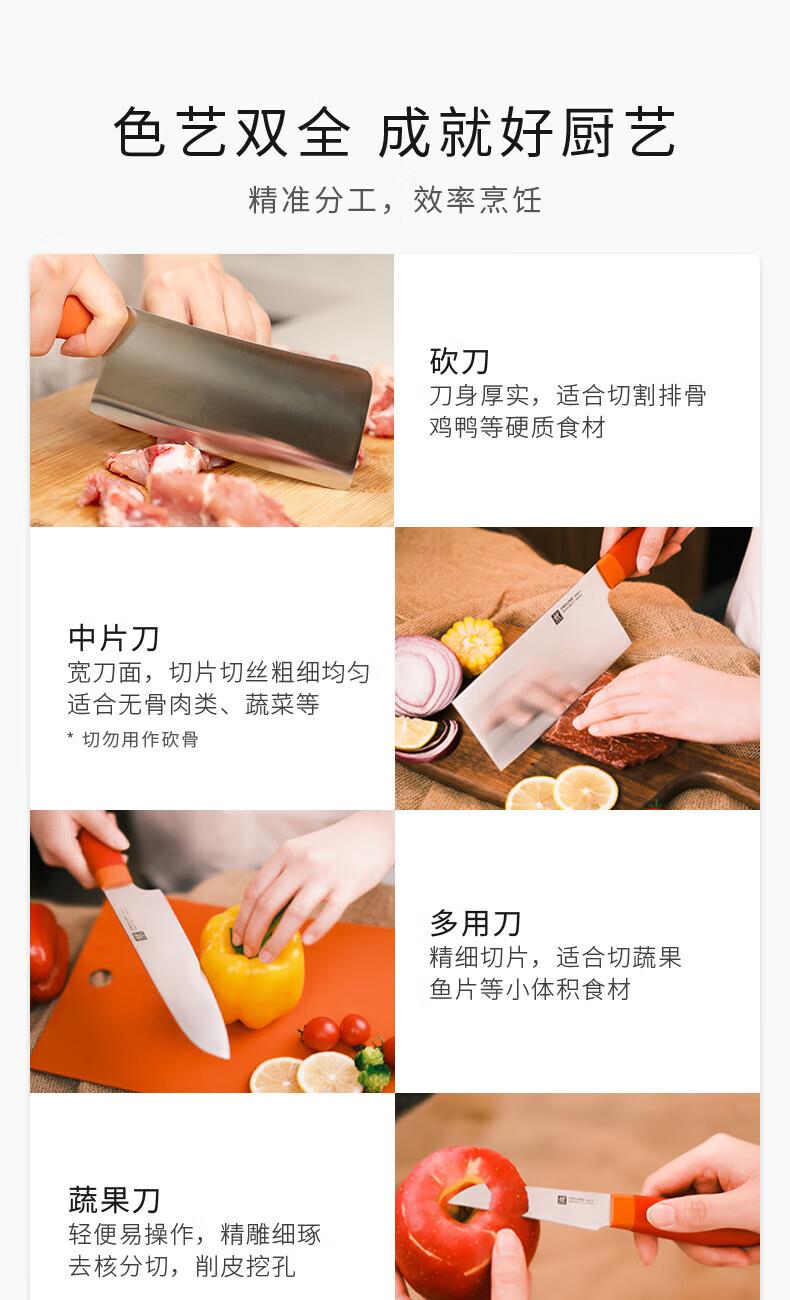 色艺双全 成就好厨艺

精准分工，效率烹饪

砍刀
刀身厚实，适合切割排骨鸡鸭等硬质食材

中片刀
宽刀面，切片切丝粗细均匀适合无骨肉类、蔬菜等
* 切勿用作砍骨

多用刀
精细切片，适合切蔬果鱼片等小体积食材

蔬果刀
轻便易操作，精雕细琢去核分切，削皮挖孔