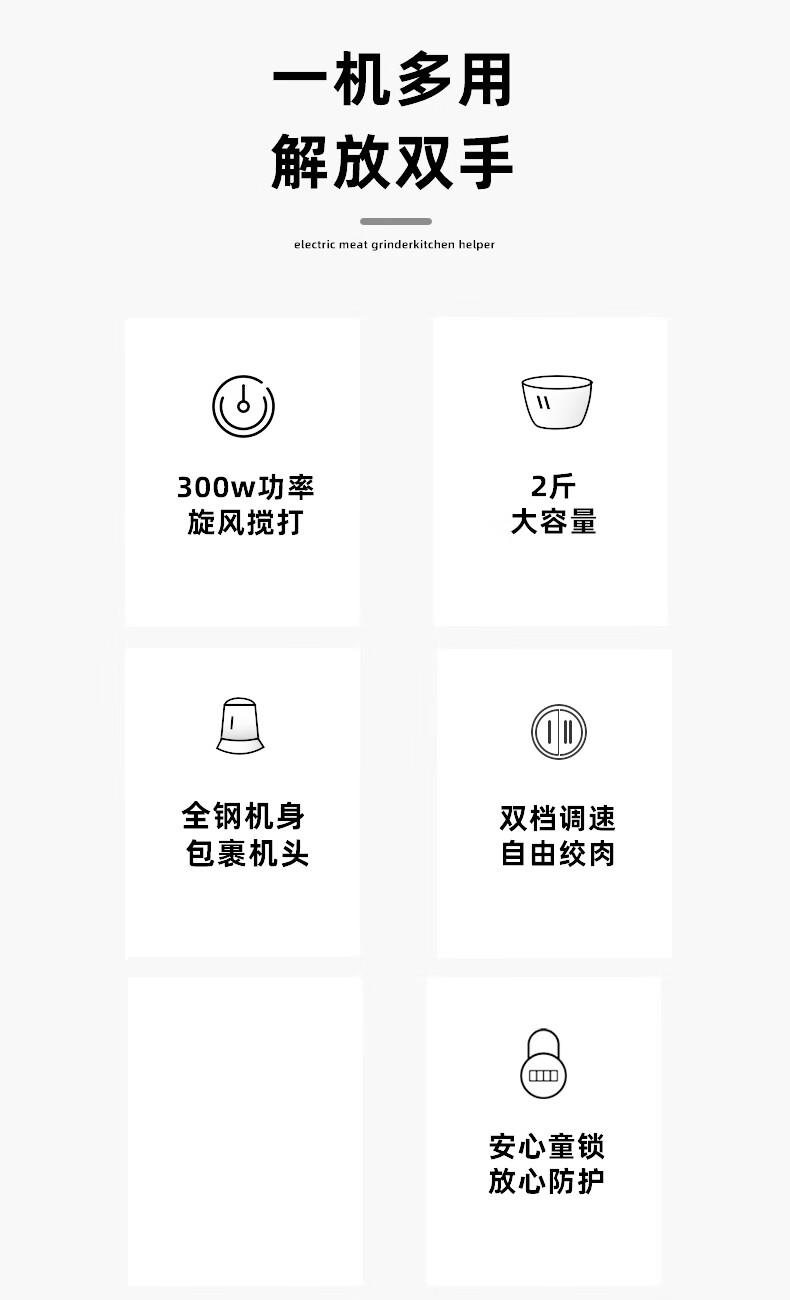 一机多用
解放双手

electric meat grinderkitchen helper

300w功率
旋风搅打

2斤
大容量

全钢机身
包裹机头

双档调速
自由绞肉

安心童锁
放心防护