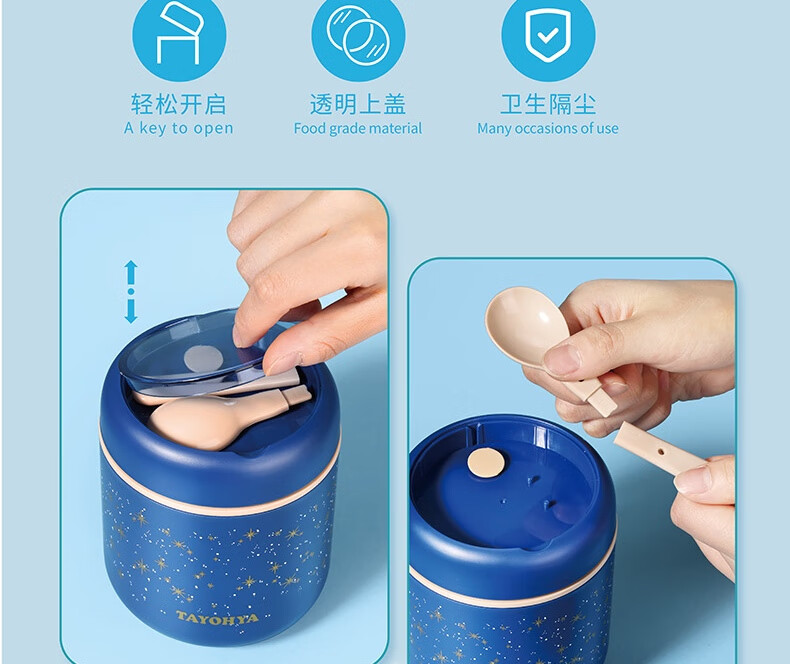 轻松开启
A key to open

透明上盖
Food grade material

卫生隔尘
Many occasions of use

TAYOHYA