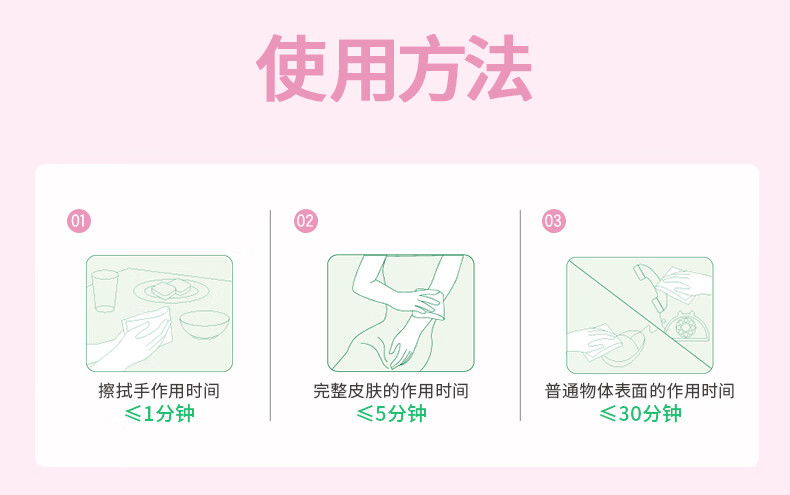 使用方法

01

擦拭手作用时间
≤1分钟

02

完整皮肤的作用时间
≤5分钟

03

普通物体表面的作用时间
≤30分钟