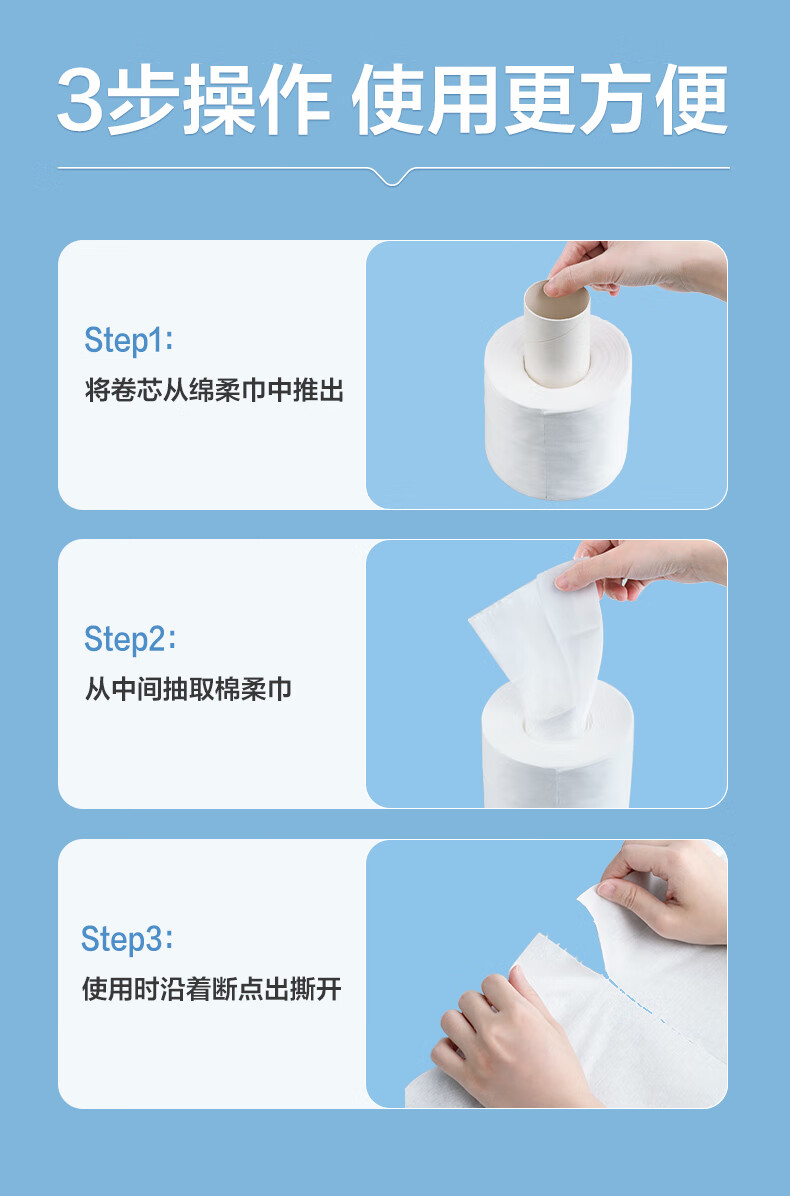 3步操作 使用更方便

Step1:
将卷芯从绵柔巾中推出

Step2:
从中间抽取棉柔巾

Step3:
使用时沿着断点出撕开