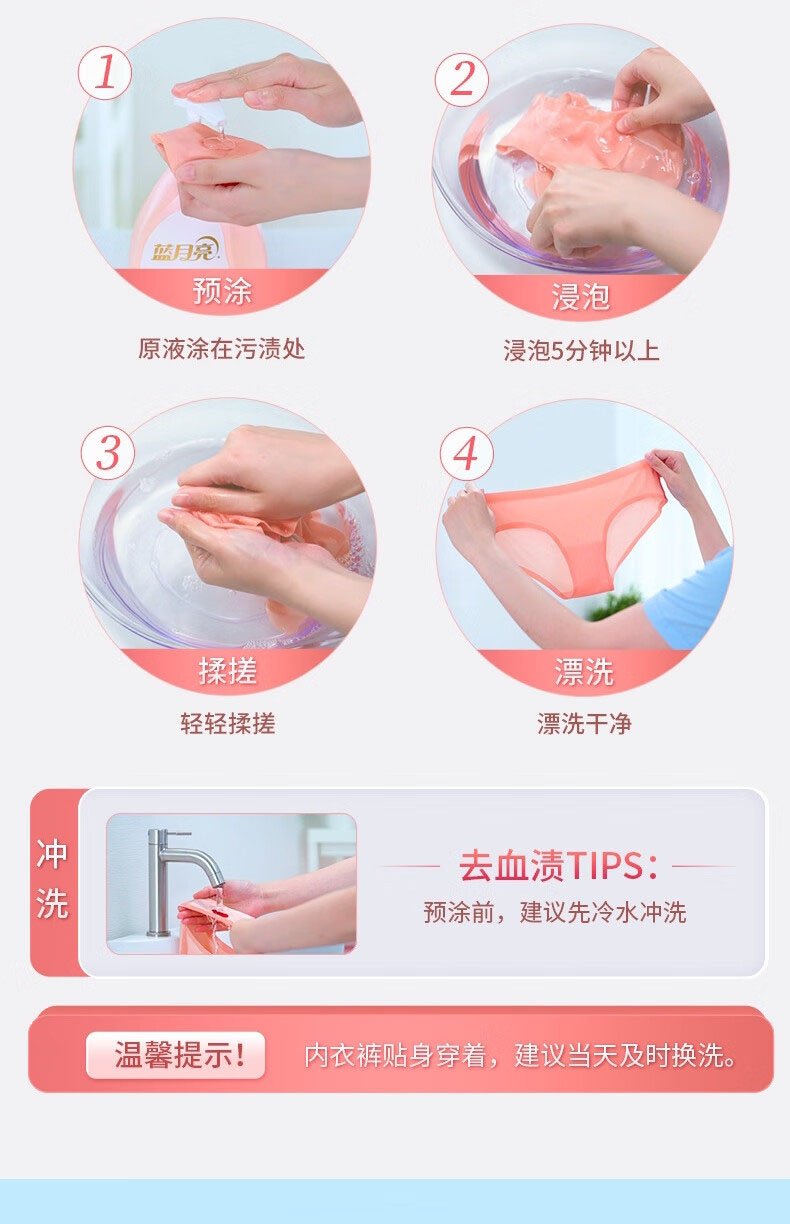 1

蓝月亮

预涂

原液涂在污渍处

2

浸泡

浸泡5分钟以上

3

揉搓

轻轻揉搓

4

漂洗

漂洗干净

冲洗

去血渍TIPS：

预涂前，建议先冷水冲洗

温馨提示！ 内衣裤贴身穿着，建议当天及时换洗。