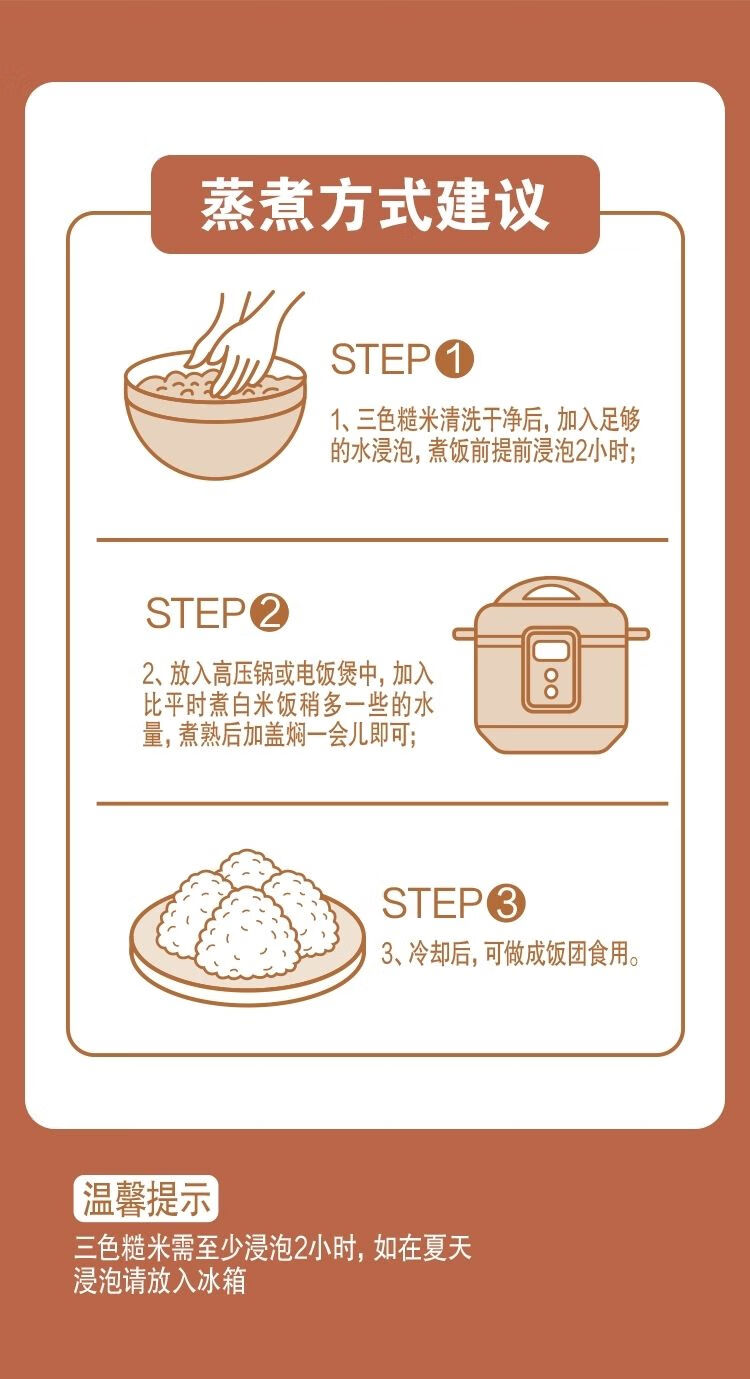 蒸煮方式建议

STEP 1
1、三色糙米清洗干净后，加入足够的水浸泡，煮饭前提前浸泡2小时；

STEP 2
2、放入高压锅或电饭煲中，加入比平时煮白米饭稍多一些的水量，煮熟后加盖焖一会儿即可；

STEP 3
3、冷却后，可做成饭团食用。

温馨提示
三色糙米需至少浸泡2小时，如在夏天浸泡请放入冰箱