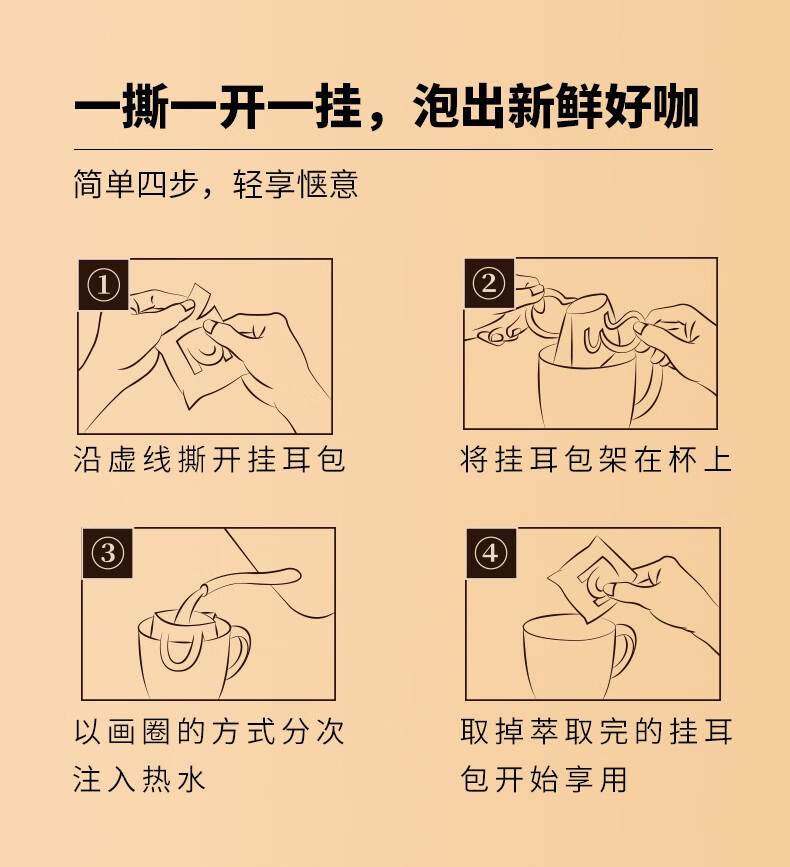 一撕一开一挂，泡出新鲜好咖

简单四步，轻享惬意

①

沿虚线撕开挂耳包

②

将挂耳包架在杯上

③

以画圈的方式分次注入热水

④

取掉萃取完的挂耳包开始享用