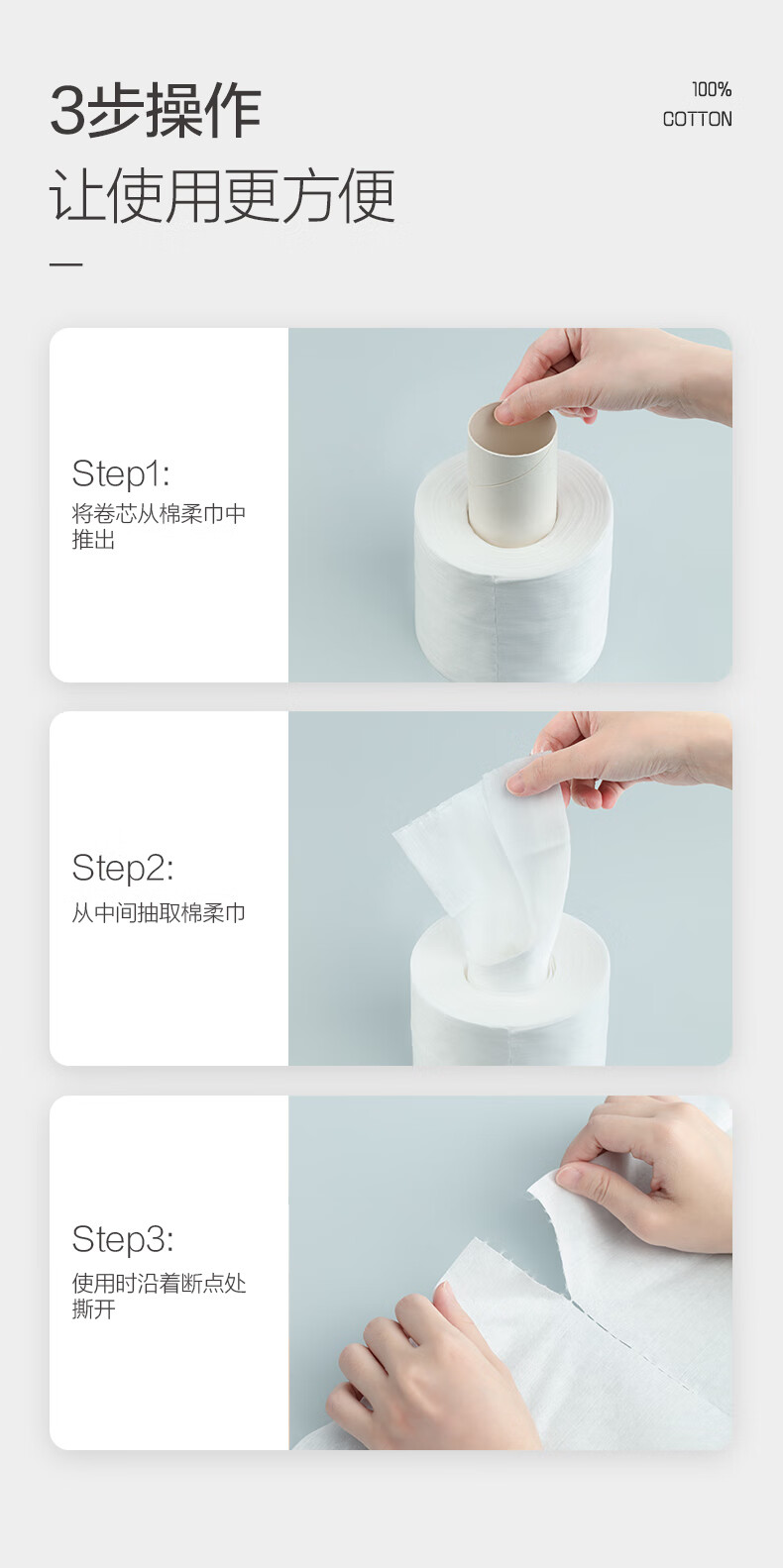 3步操作
让使用更方便

100%
COTTON

Step1:
将卷芯从棉柔巾中推出

Step2:
从中间抽取棉柔巾

Step3:
使用时沿着断点处撕开