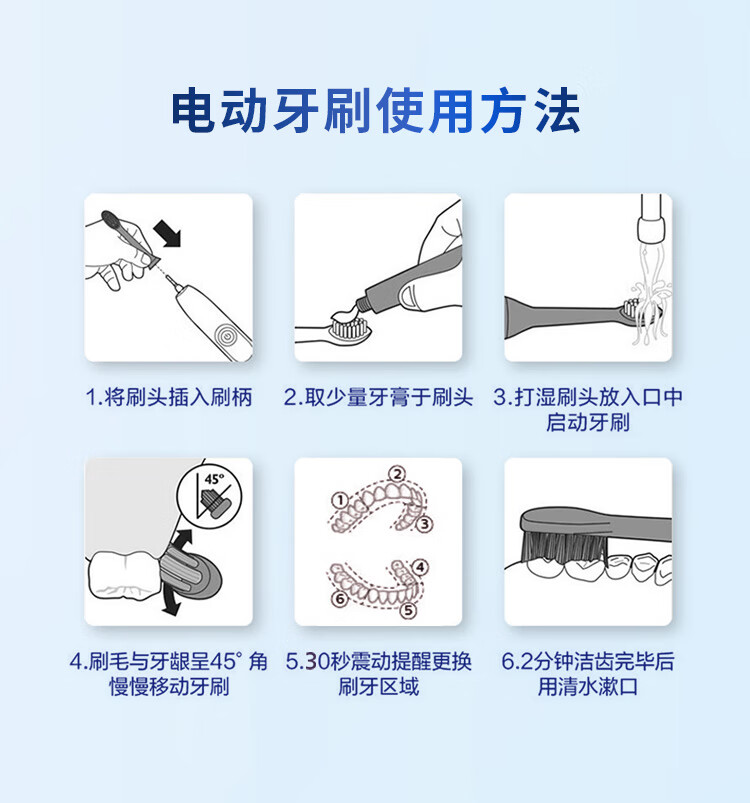 电动牙刷使用方法

1.将刷头插入刷柄

2.取少量牙膏于刷头

3.打湿刷头放入口中启动牙刷

45°

4.刷毛与牙龈呈45°角慢慢移动牙刷

1 2 3 4 5 6

5.30秒震动提醒更换刷牙区域

6.2分钟洁齿完毕后用清水漱口