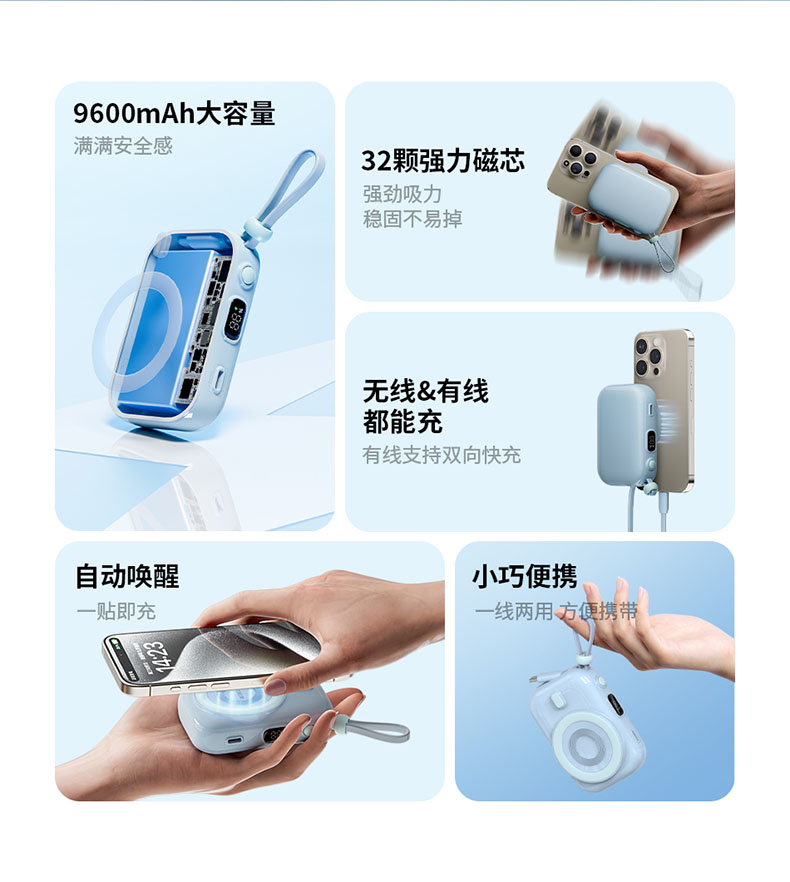 9600mAh大容量
满满安全感

32颗强力磁芯
强劲吸力
稳固不易掉

无线&有线
都能充
有线支持双向快充

自动唤醒
一贴即充

14:23

小巧便携
一线两用 方便携带