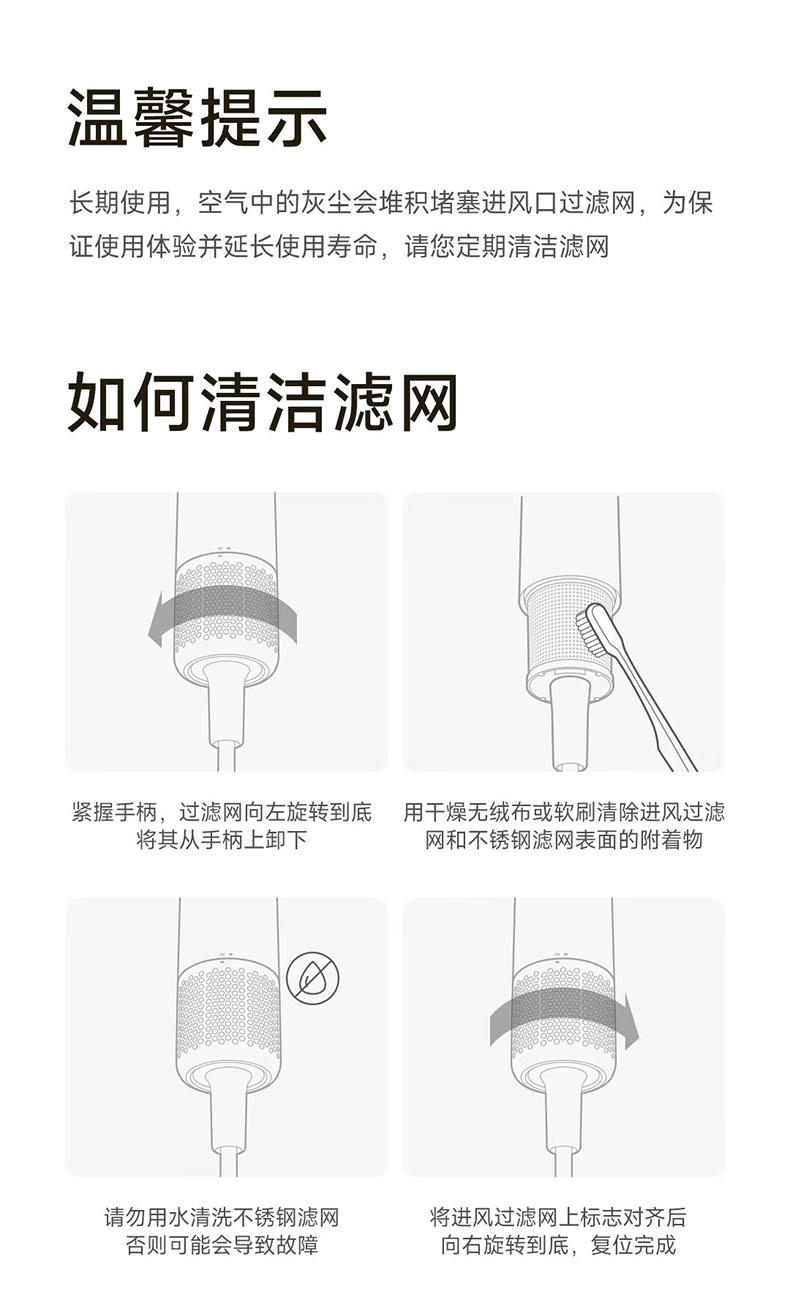 温馨提示

长期使用，空气中的灰尘会堆积堵塞进风口过滤网，为保证使用体验并延长使用寿命，请您定期清洁滤网

如何清洁滤网

紧握手柄，过滤网向左旋转到底
将其从手柄上卸下

用干燥无绒布或软刷清除进风过滤网和不锈钢滤网表面的附着物

请勿用水清洗不锈钢滤网
否则可能会导致故障

将进风过滤网上标志对齐后
向右旋转到底，复位完成