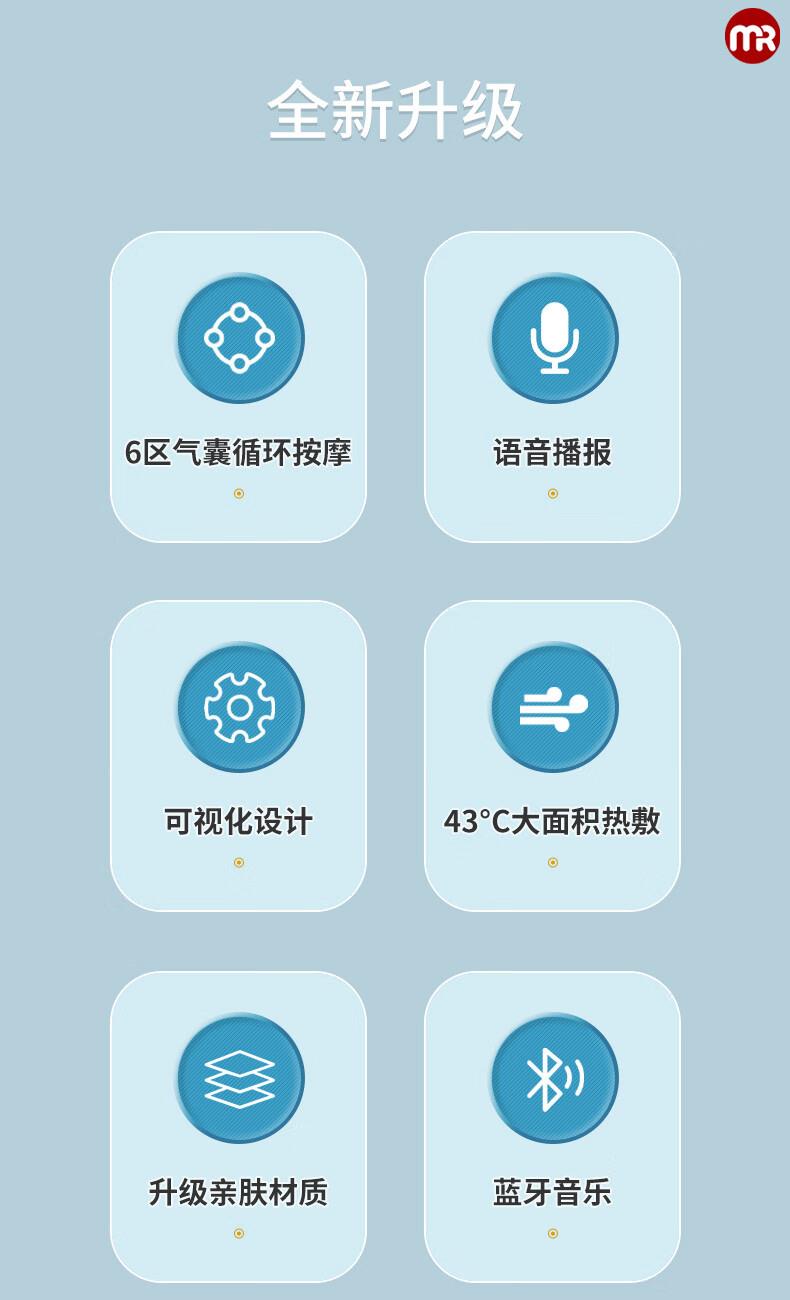 mR

全新升级

6区气囊循环按摩

语音播报

可视化设计

43°C大面积热敷

升级亲肤材质

蓝牙音乐