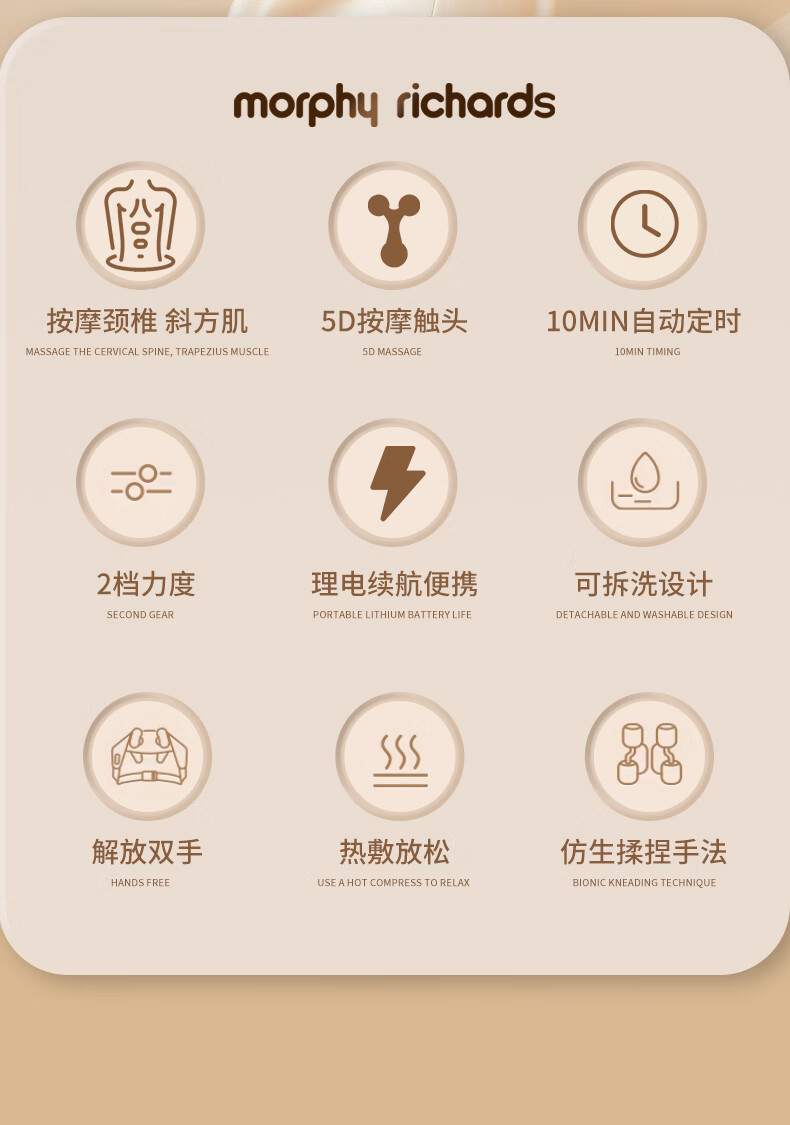 morphy richards

按摩颈椎 斜方肌
MASSAGE THE CERVICAL SPINE, TRAPEZIUS MUSCLE

5D按摩触头
5D MASSAGE

10MIN自动定时
10MIN TIMING

2档力度
SECOND GEAR

理电续航便携
PORTABLE LITHIUM BATTERY LIFE

可拆洗设计
DETACHABLE AND WASHABLE DESIGN

解放双手
HANDS FREE

热敷放松
USE A HOT COMPRESS TO RELAX

仿生揉捏手法
BIONIC KNEADING TECHNIQUE