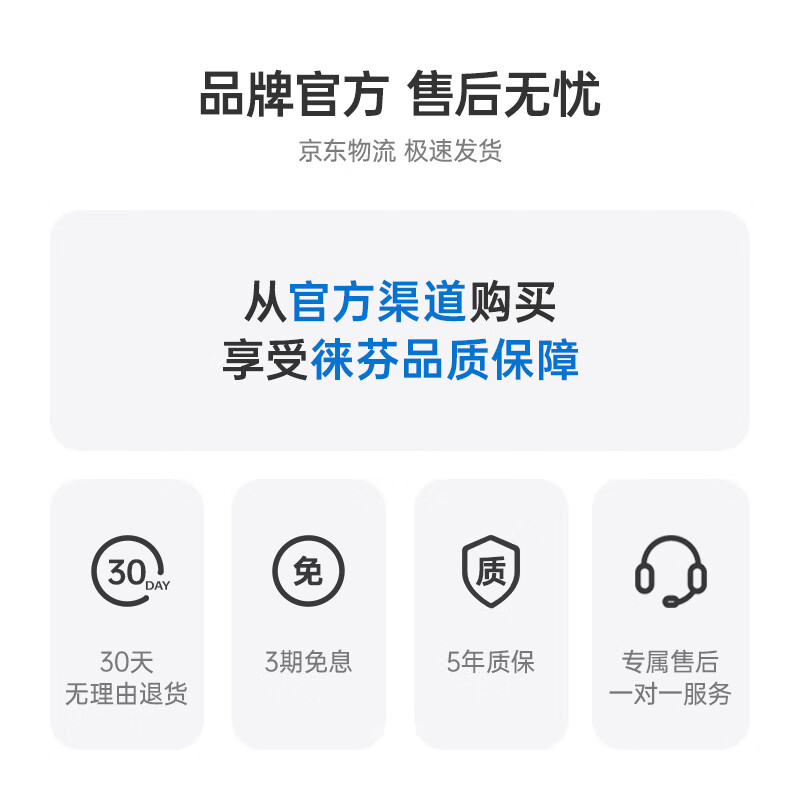 品牌官方 售后无忧

京东物流 极速发货

从官方渠道购买
享受徕芬品质保障

30DAY

30天
无理由退货

免

3期免息

质

5年质保

专属售后
一对一服务