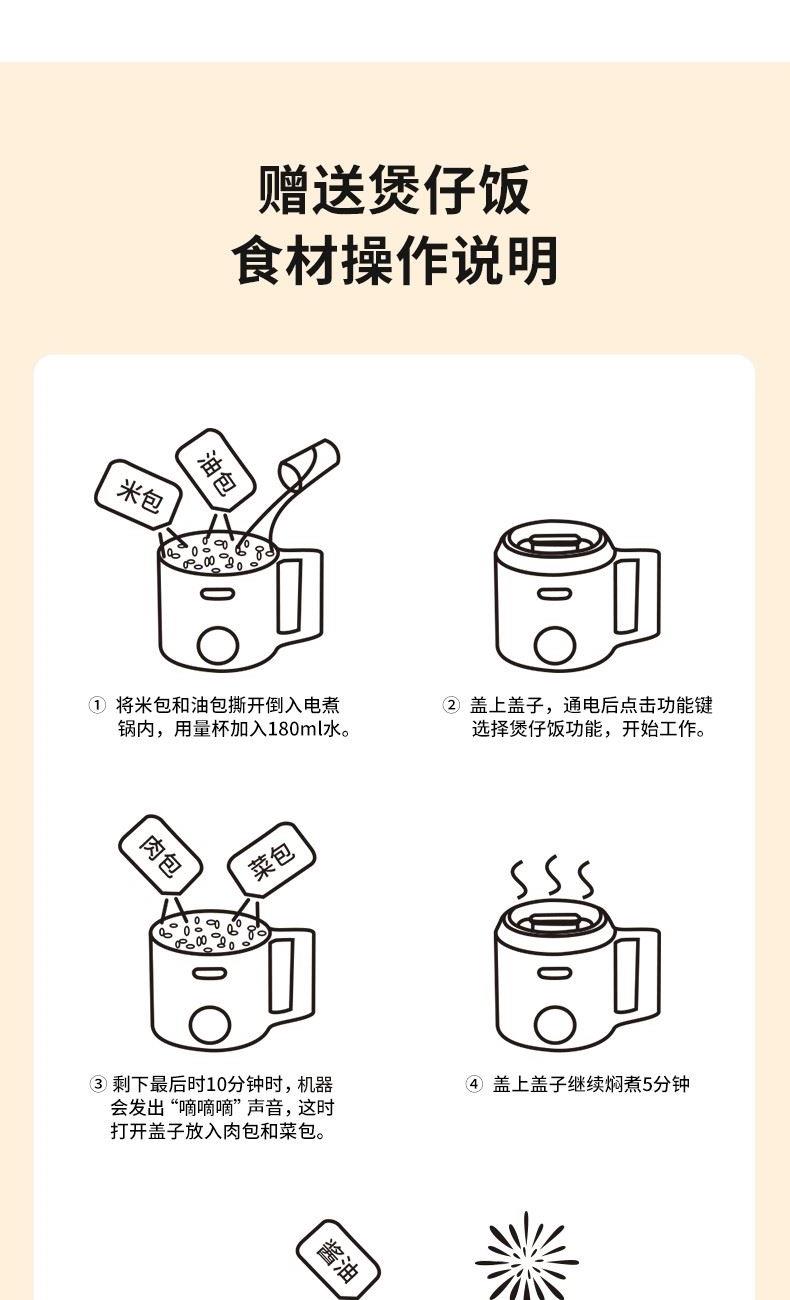 赠送煲仔饭
食材操作说明

米包

油包

① 将米包和油包撕开倒入电煮锅内，用量杯加入180ml水。

② 盖上盖子，通电后点击功能键选择煲仔饭功能，开始工作。

肉包

菜包

③ 剩下最后时10分钟时，机器会发出“嘀嘀嘀”声音，这时打开盖子放入肉包和菜包。

④ 盖上盖子继续焖煮5分钟

酱油