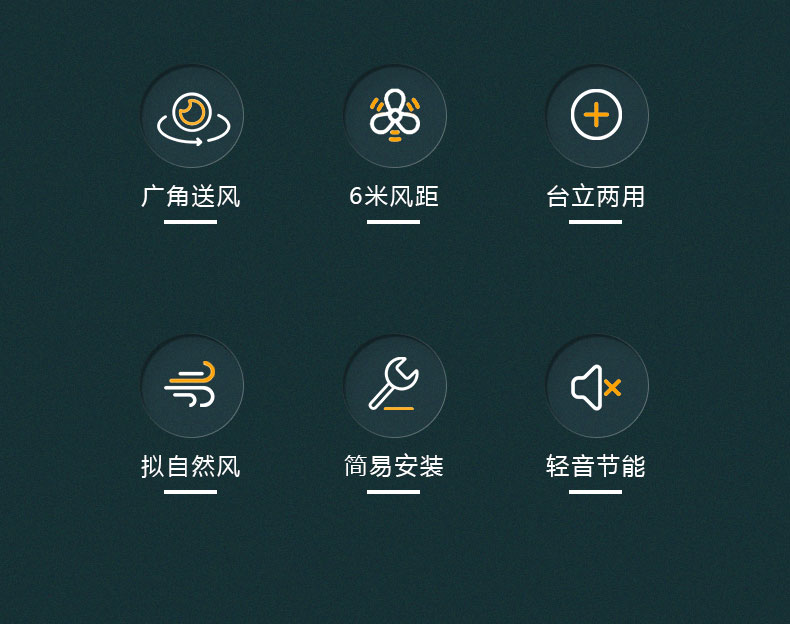 广角送风

6米风距

台立两用

拟自然风

简易安装

轻音节能