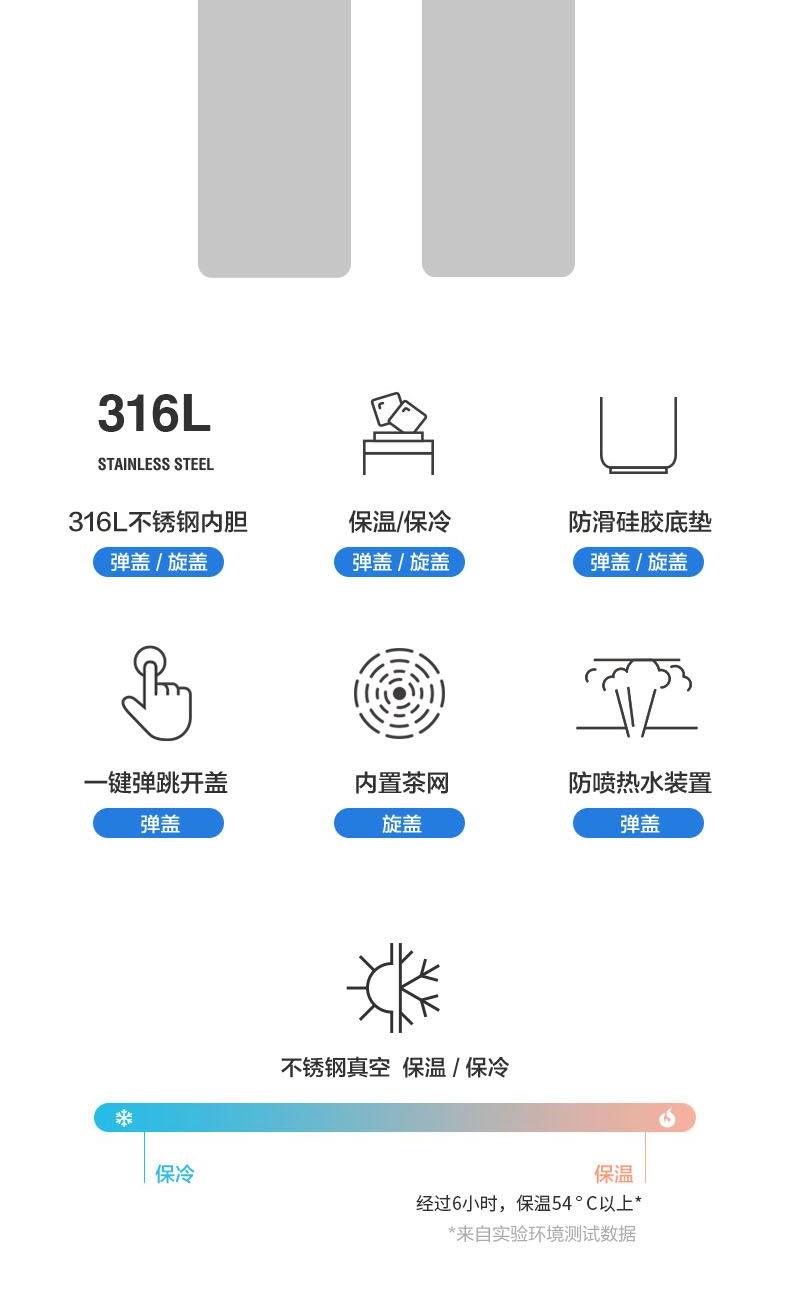 316L
STAINLESS STEEL

316L不锈钢内胆
弹盖 / 旋盖

保温/保冷
弹盖 / 旋盖

防滑硅胶底垫
弹盖 / 旋盖

一键弹跳开盖
弹盖

内置茶网
旋盖

防喷热水装置
弹盖

不锈钢真空 保温 / 保冷

保冷

保温

经过6小时，保温54°C以上*

*来自实验环境测试数据