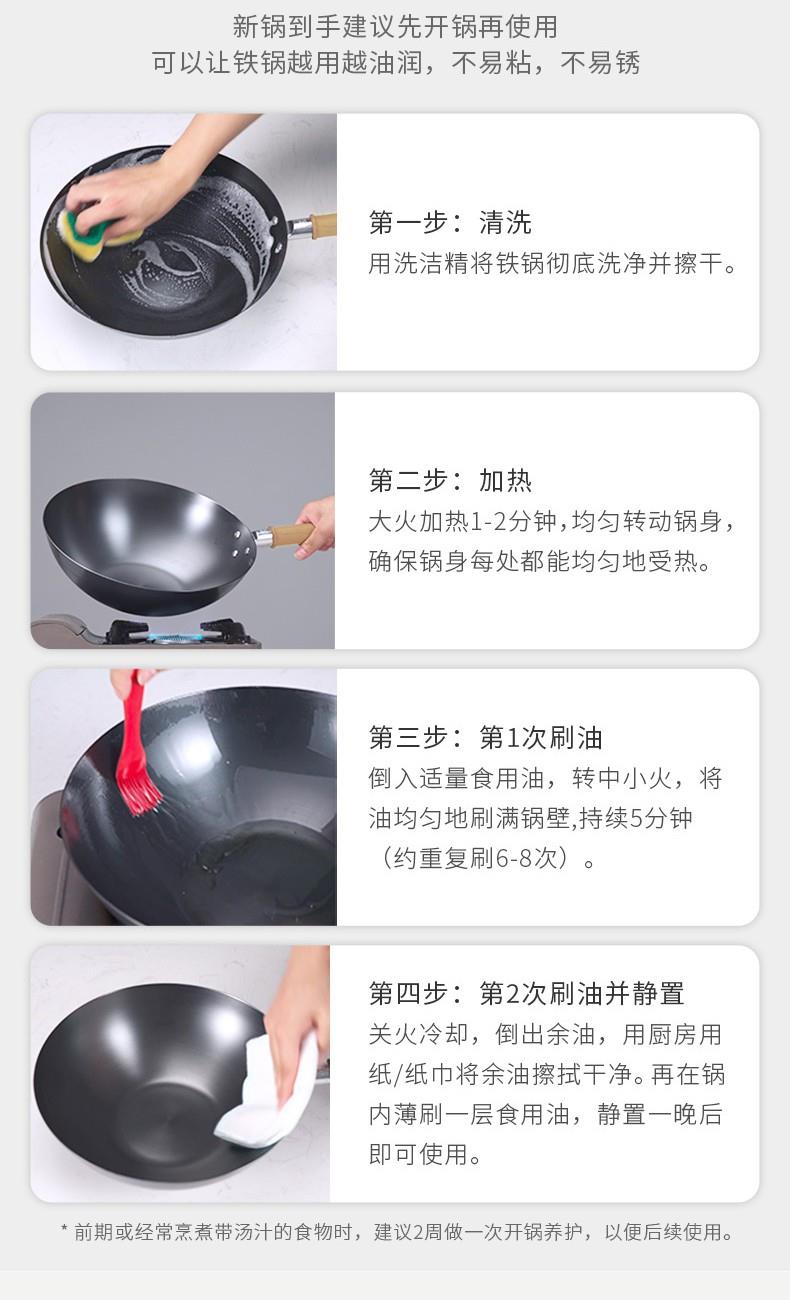 新锅到手建议先开锅再使用
可以让铁锅越用越油润，不易粘，不易锈

第一步：清洗
用洗洁精将铁锅彻底洗净并擦干。

第二步：加热
大火加热1-2分钟，均匀转动锅身，确保锅身每处都能均匀地受热。

第三步：第1次刷油
倒入适量食用油，转中小火，将油均匀地刷满锅壁,持续5分钟（约重复刷6-8次）。

第四步：第2次刷油并静置
关火冷却，倒出余油，用厨房用纸/纸巾将余油擦拭干净。再在锅内薄刷一层食用油，静置一晚后即可使用。

* 前期或经常烹煮带汤汁的食物时，建议2周做一次开锅养护，以便后续使用。