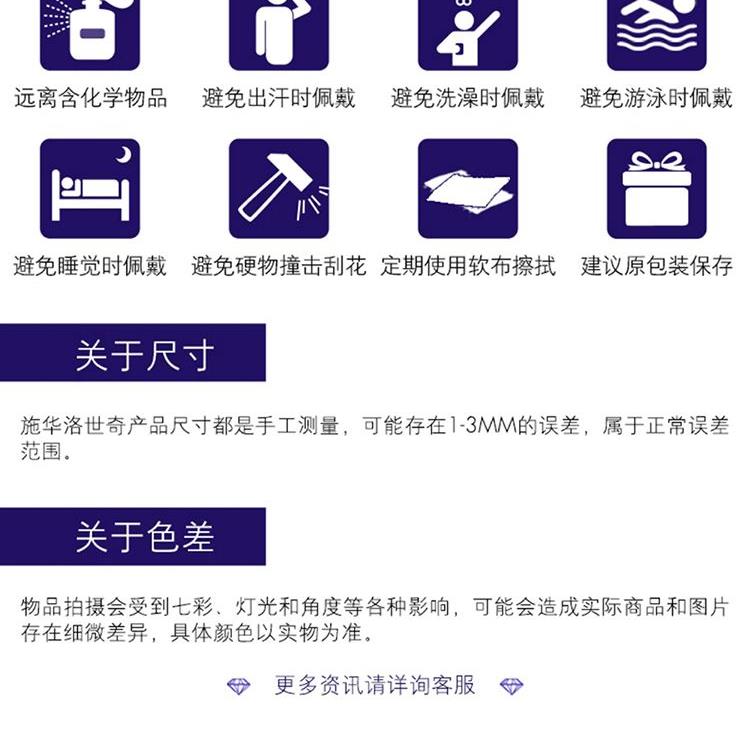 远离含化学物品 避免出汗时佩戴 避免洗澡时佩戴 避免游泳时佩戴

避免睡觉时佩戴 避免硬物撞击刮花 定期使用软布擦拭 建议原包装保存

关于尺寸

施华洛世奇产品尺寸都是手工测量，可能存在1-3MM的误差，属于正常误差范围。

关于色差

物品拍摄会受到七彩、灯光和角度等各种影响，可能会造成实际商品和图片存在细微差异，具体颜色以实物为准。

更多资讯请详询客服