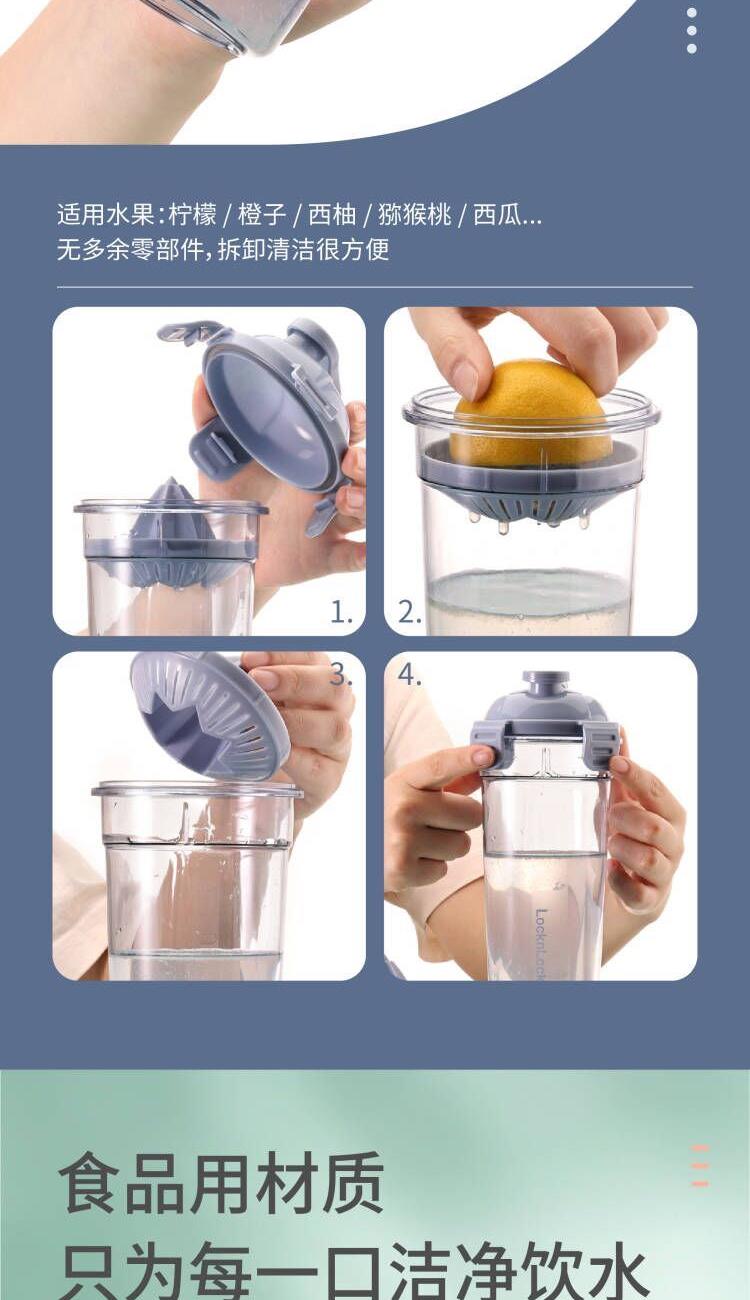 适用水果:柠檬 / 橙子 / 西柚 / 猕猴桃 / 西瓜...
无多余零部件,拆卸清洁很方便

1.

2.

3.

4.

LocknLock

食品用材质
只为每一口洁净饮水