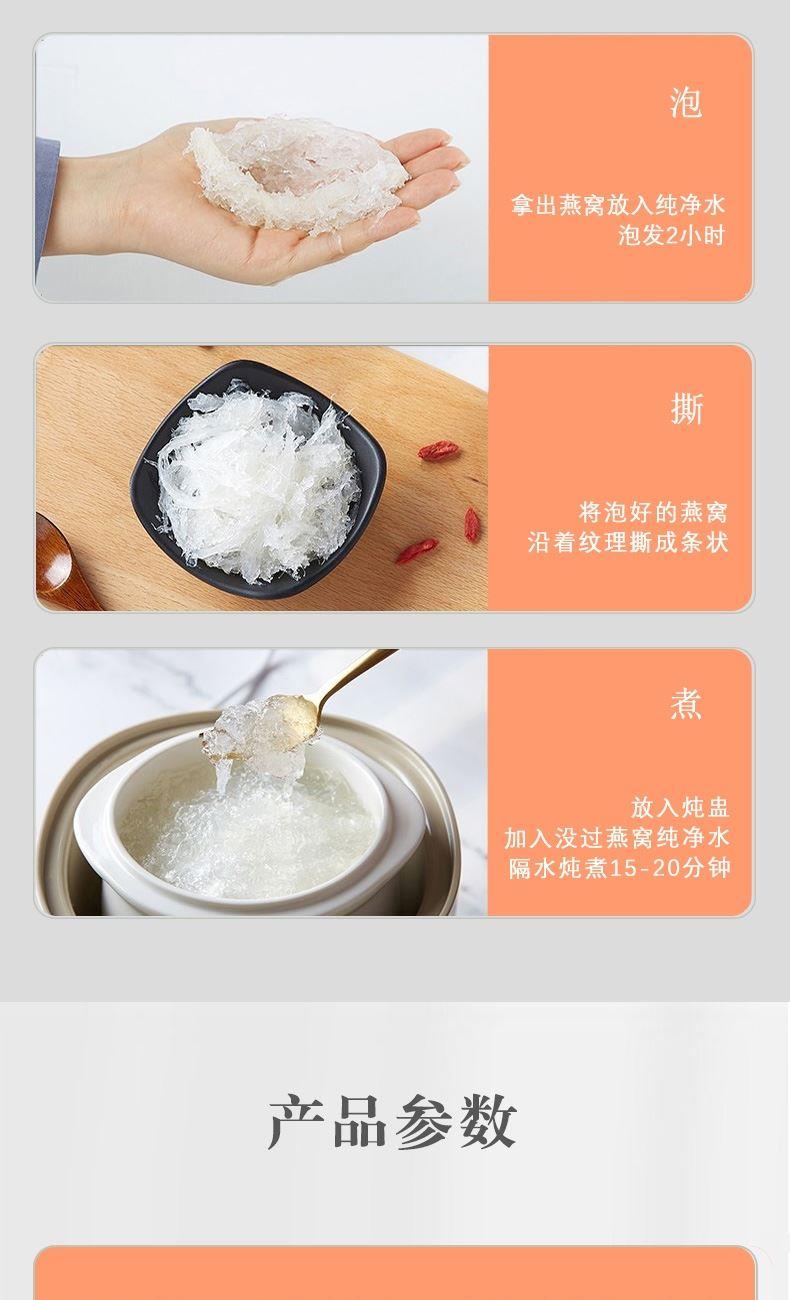 泡

拿出燕窝放入纯净水
泡发2小时

撕

将泡好的燕窝
沿着纹理撕成条状

煮

放入炖盅
加入没过燕窝纯净水
隔水炖煮15-20分钟

产品参数