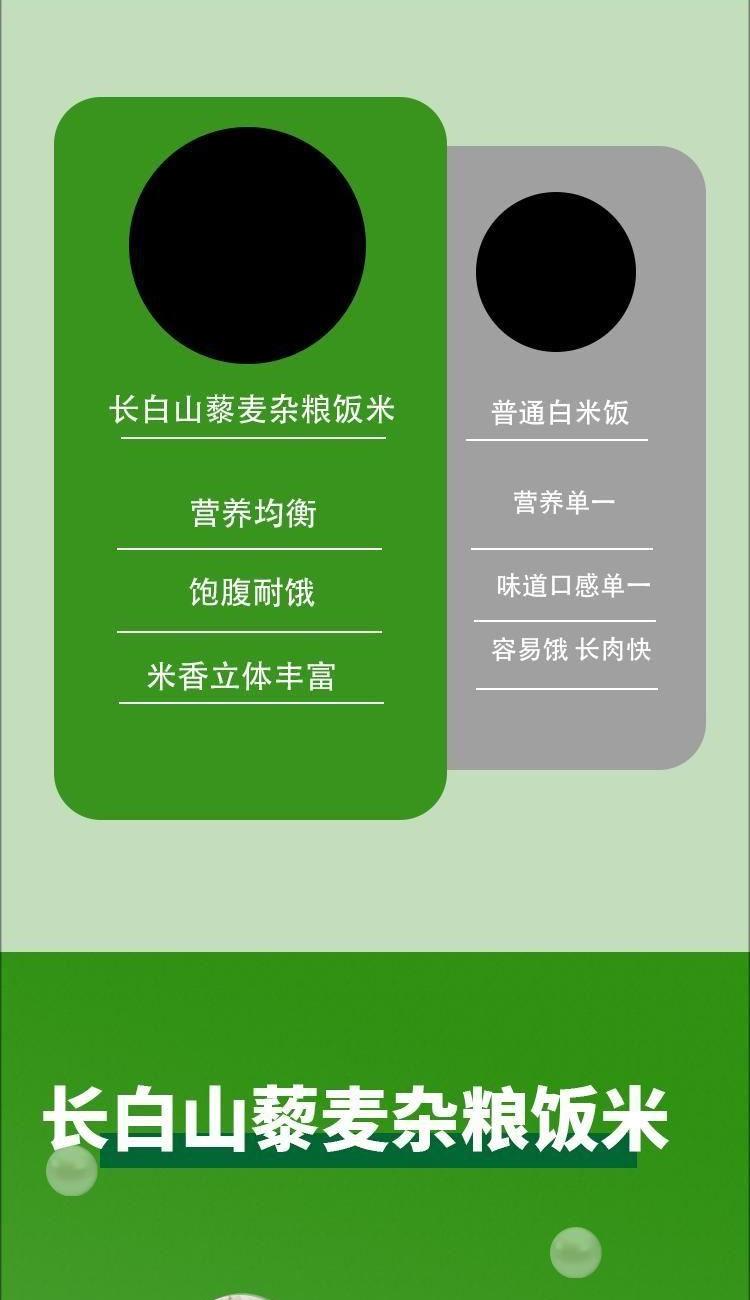 长白山藜麦杂粮饭米

营养均衡

饱腹耐饿

米香立体丰富

普通白米饭

营养单一

味道口感单一

容易饿 长肉快

长白山藜麦杂粮饭米