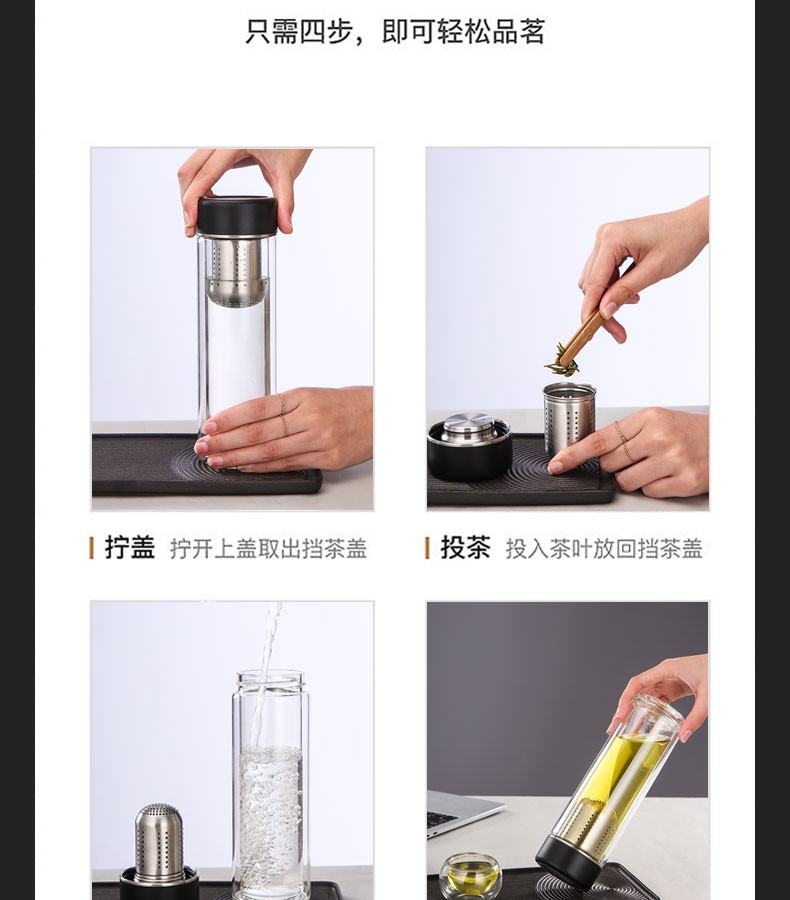 只需四步，即可轻松品茗

拧盖 拧开上盖取出挡茶盖

投茶 投入茶叶放回挡茶盖