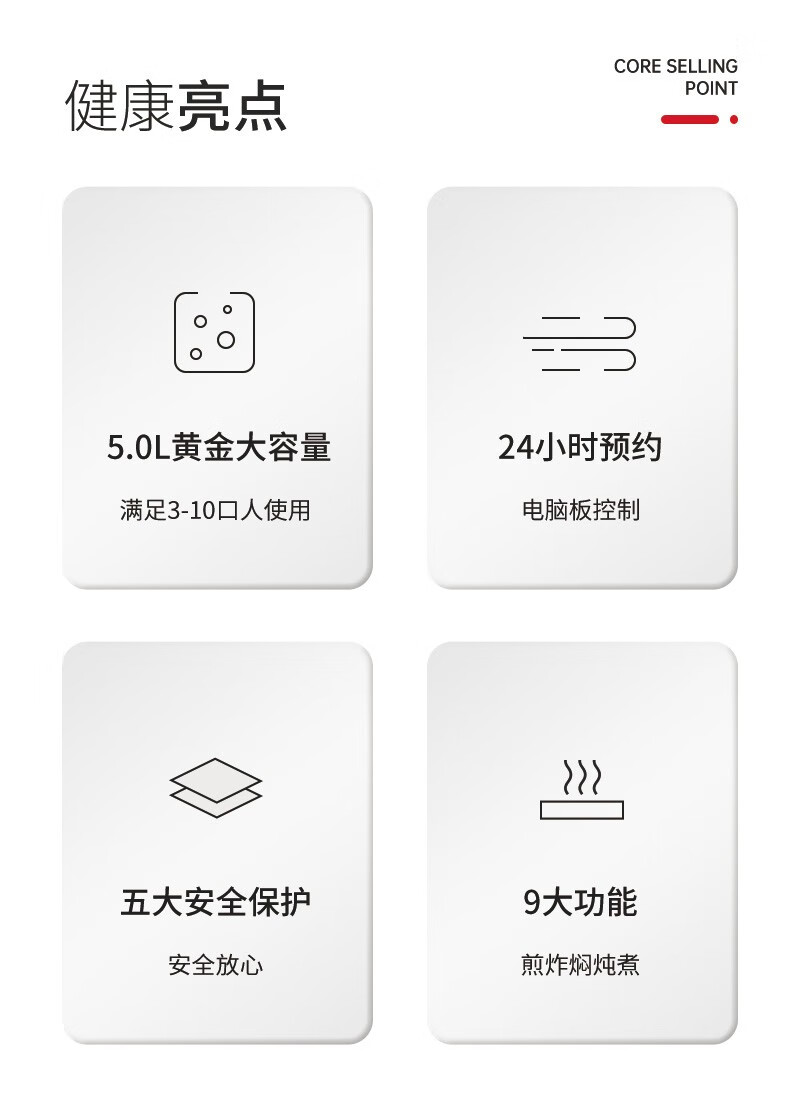 健康亮点

CORE SELLING
POINT

5.0L黄金大容量

满足3-10口人使用

24小时预约

电脑板控制

五大安全保护

安全放心

9大功能

煎炸焖炖煮