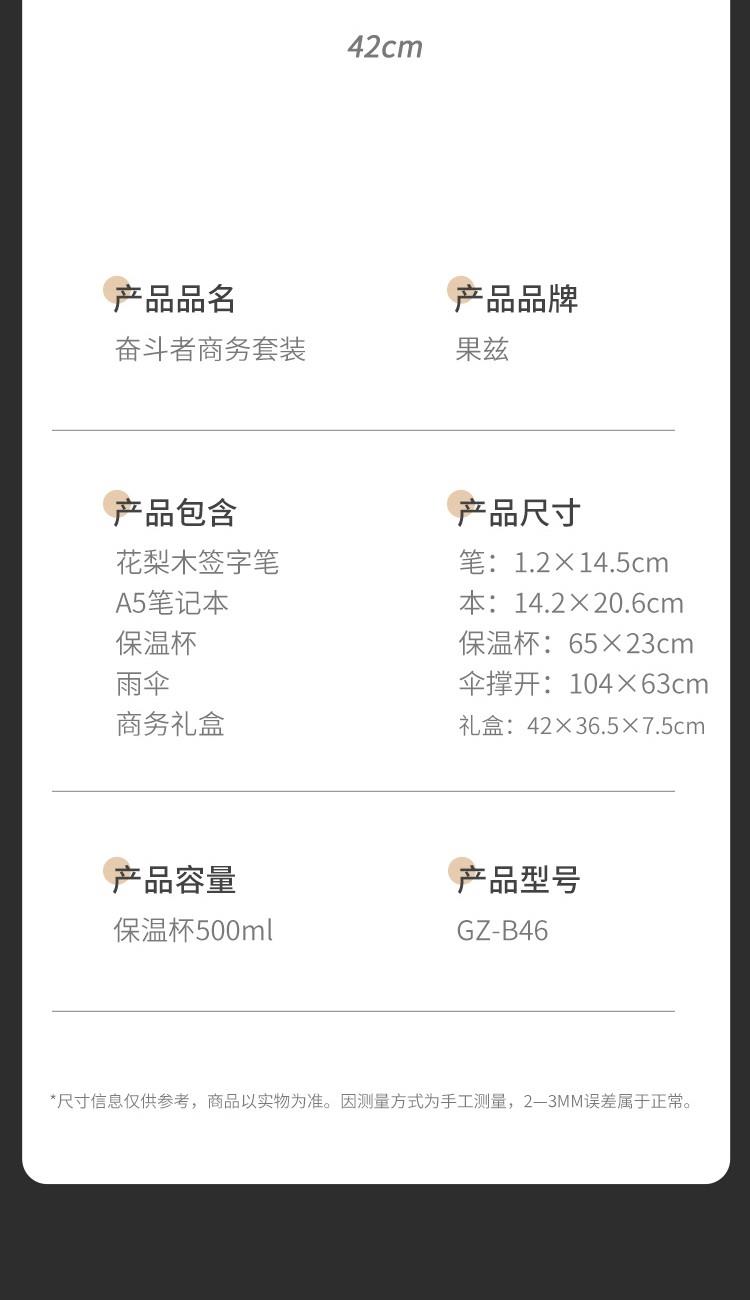 42cm

产品品名
奋斗者商务套装

产品品牌
果兹

产品包含
花梨木签字笔
A5笔记本
保温杯
雨伞
商务礼盒

产品尺寸
笔：1.2×14.5cm
本：14.2×20.6cm
保温杯：65×23cm
伞撑开：104×63cm
礼盒：42×36.5×7.5cm

产品容量
保温杯500ml

产品型号
GZ-B46

*尺寸信息仅供参考，商品以实物为准。因测量方式为手工测量，2—3MM误差属于正常。