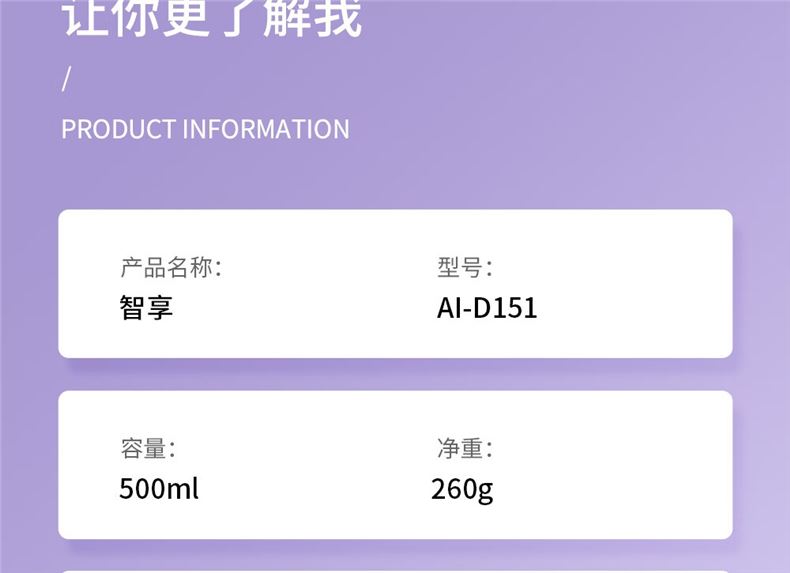 让你更了解我
/
PRODUCT INFORMATION

产品名称:
智享

型号:
AI-D151

容量:
500ml

净重:
260g