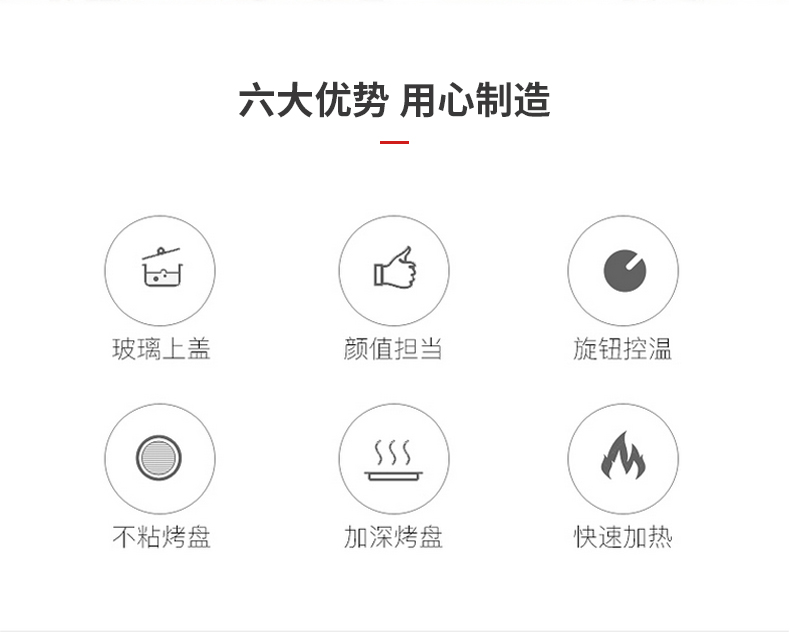 六大优势 用心制造

玻璃上盖

颜值担当

旋钮控温

不粘烤盘

加深烤盘

快速加热