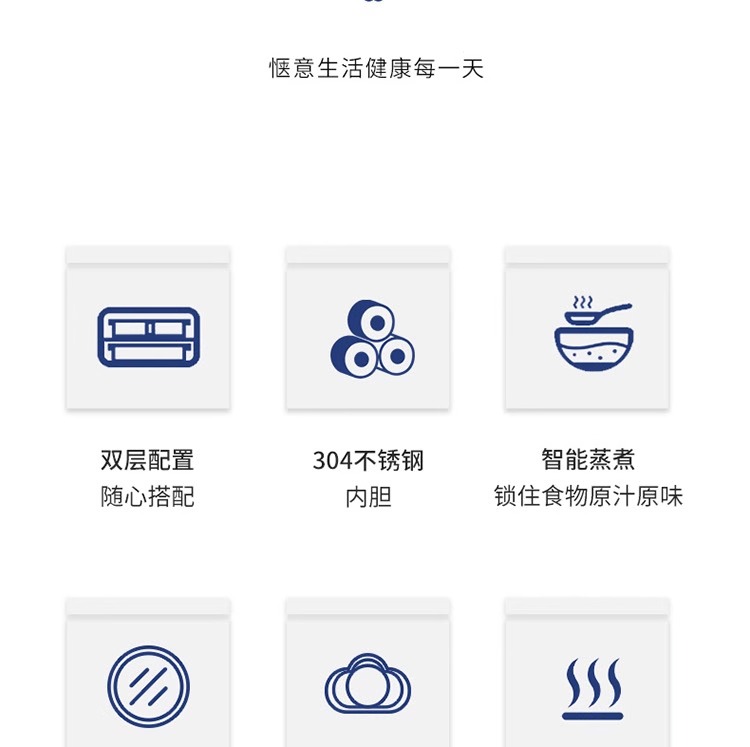 惬意生活健康每一天

双层配置
随心搭配

304不锈钢
内胆

智能蒸煮
锁住食物原汁原味