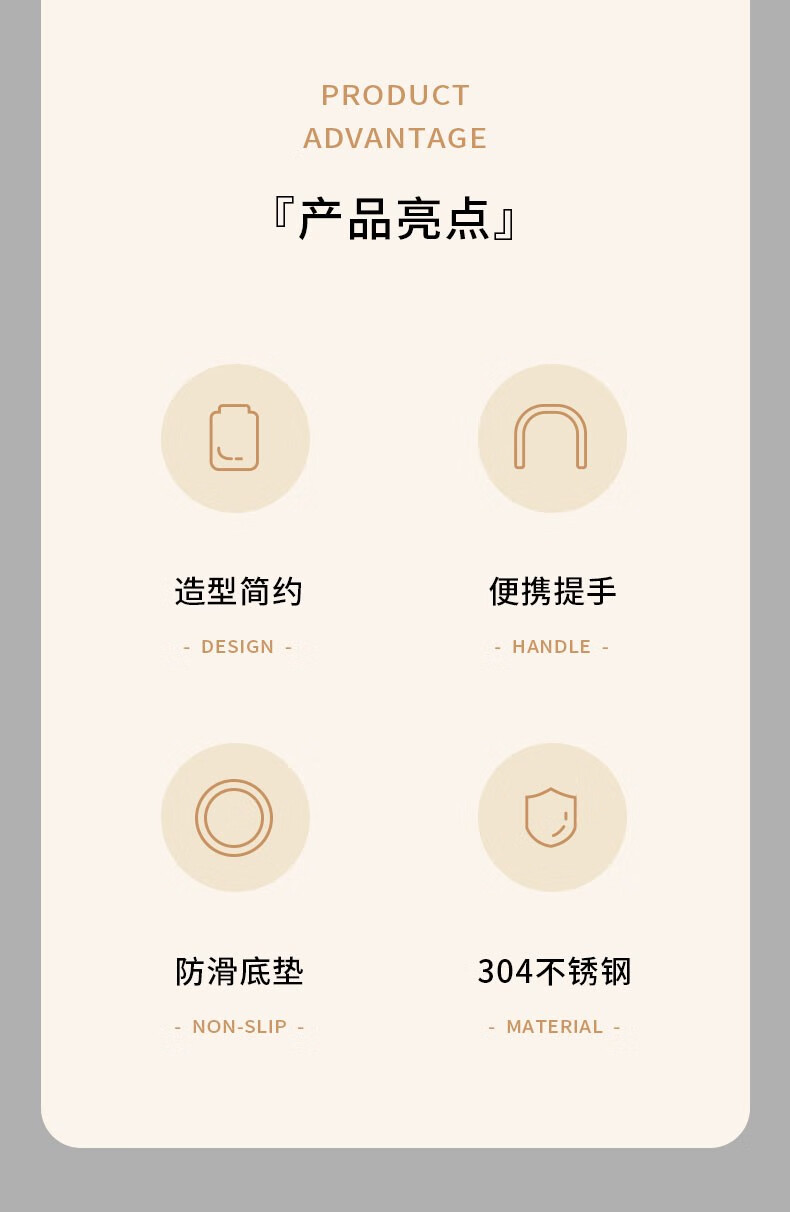 PRODUCT
ADVANTAGE

『产品亮点』

造型简约

- DESIGN -

便携提手

- HANDLE -

防滑底垫

- NON-SLIP -

304不锈钢

- MATERIAL -