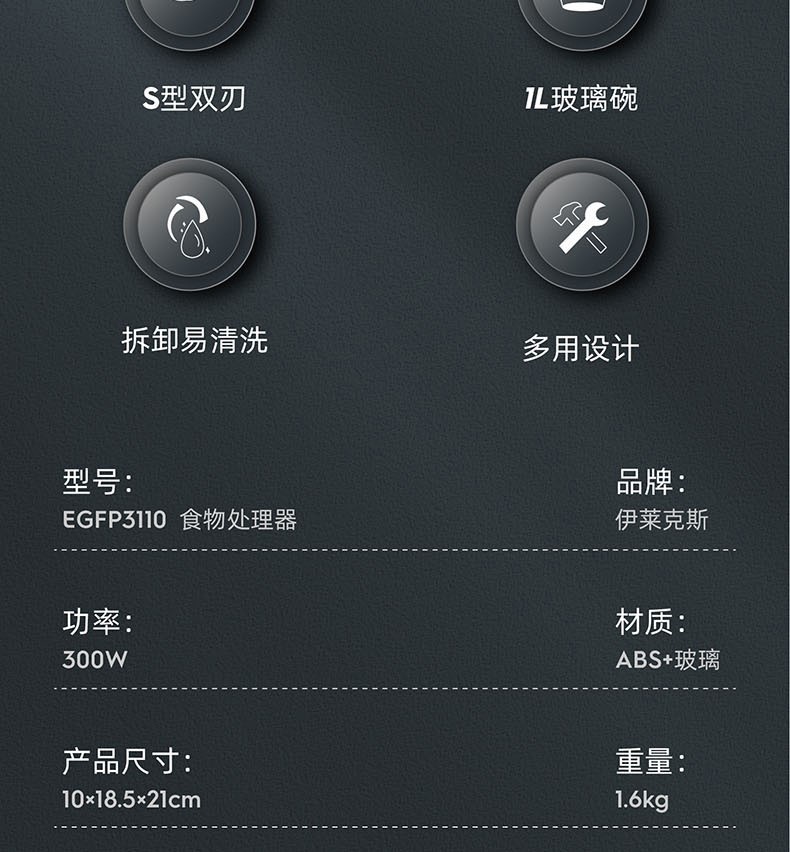 S型双刃

1L玻璃碗

拆卸易清洗

多用设计

型号:
EGFP3110 食物处理器

品牌:
伊莱克斯

功率:
300W

材质:
ABS+玻璃

产品尺寸:
10×18.5×21cm

重量:
1.6kg