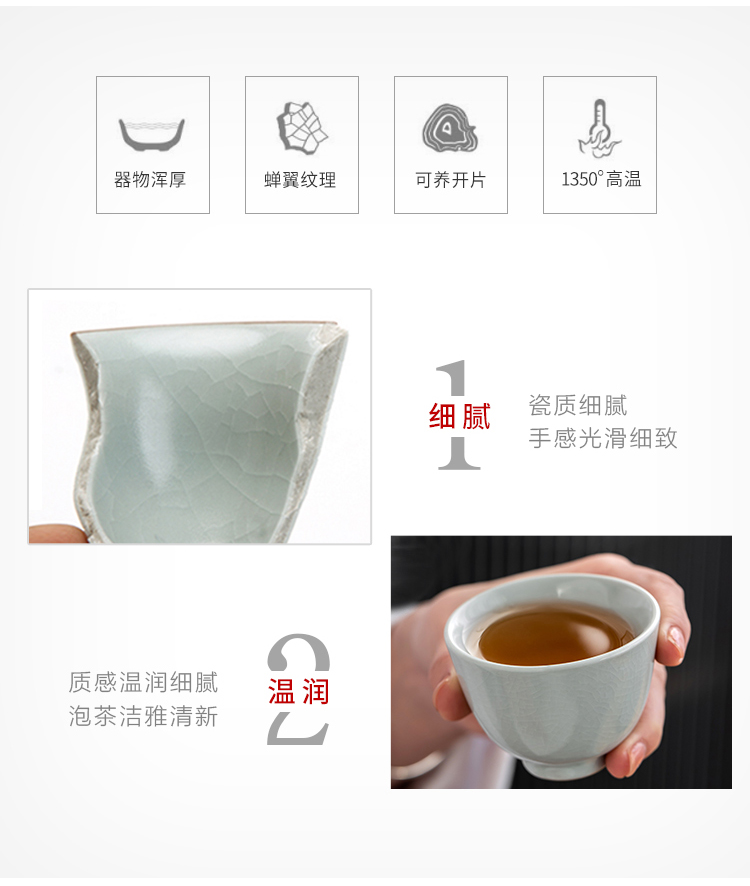 器物浑厚

蝉翼纹理

可养开片

1350°高温

1
细腻
瓷质细腻
手感光滑细致

质感温润细腻
泡茶洁雅清新
2
温润