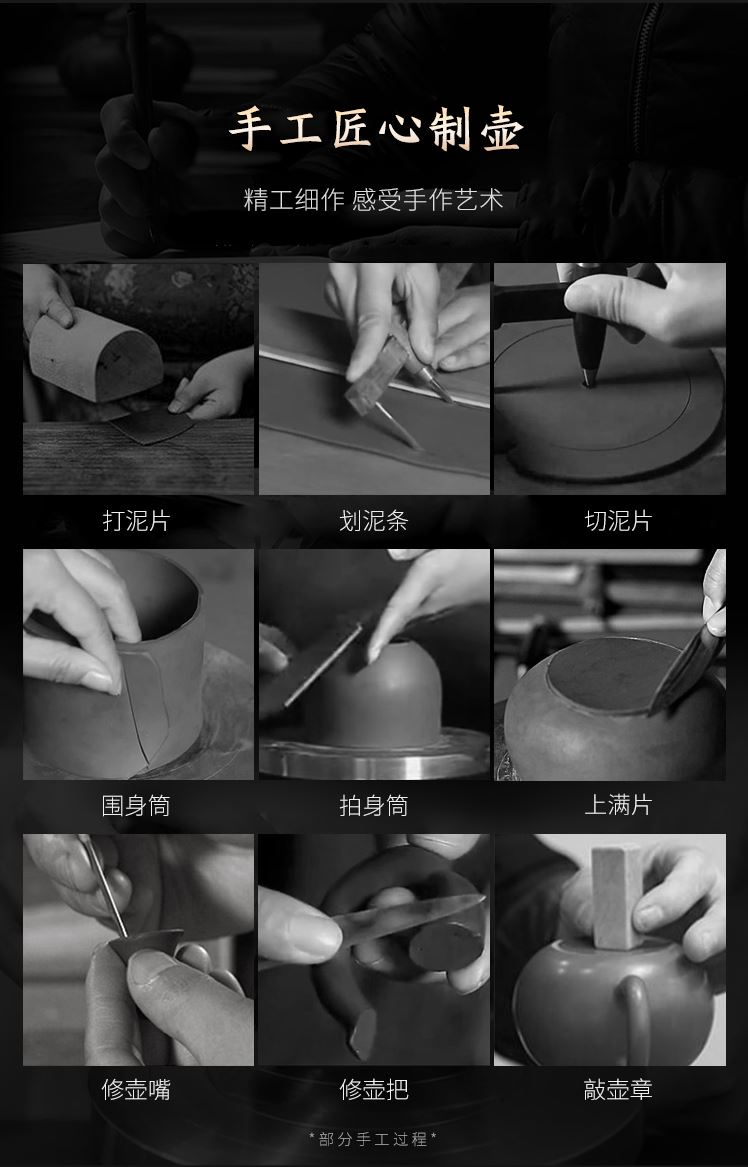 手工匠心制壶

精工细作 感受手作艺术

打泥片

划泥条

切泥片

围身筒

拍身筒

上满片

修壶嘴

修壶把

敲壶章

*部分手工过程*