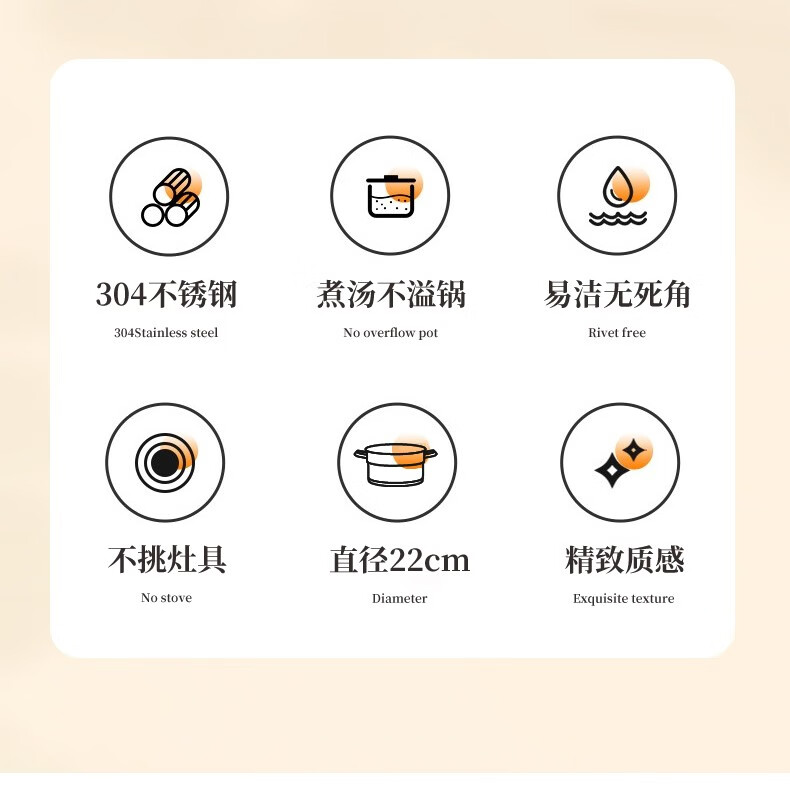 304不锈钢
304Stainless steel

煮汤不溢锅
No overflow pot

易洁无死角
Rivet free

不挑灶具
No stove

直径22cm
Diameter

精致质感
Exquisite texture